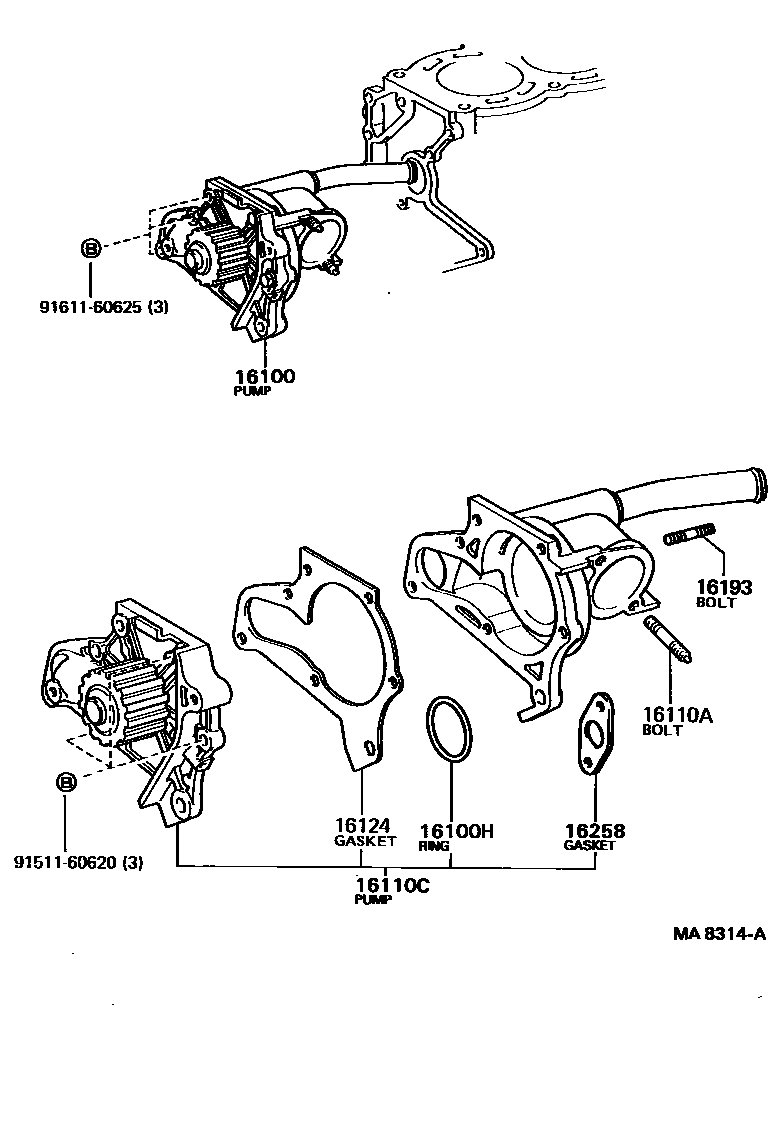 B
91611-60625 (3)

16100
PUMP

16193
BOLT

16110A
BOLT

B
91511-60620 (3)

16124
GASKET

16100H
RING

16258
GASKET

16110C
PUMP

MA 8314-A