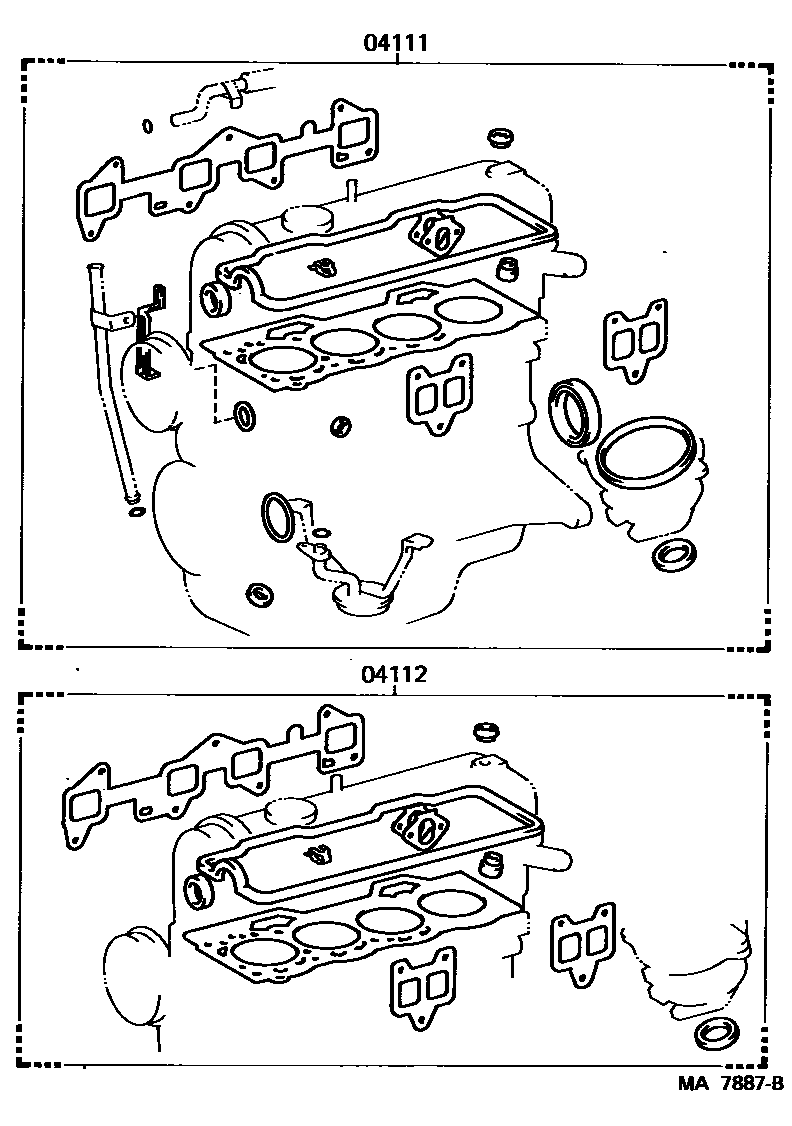 04111

04112

MA 7887-B