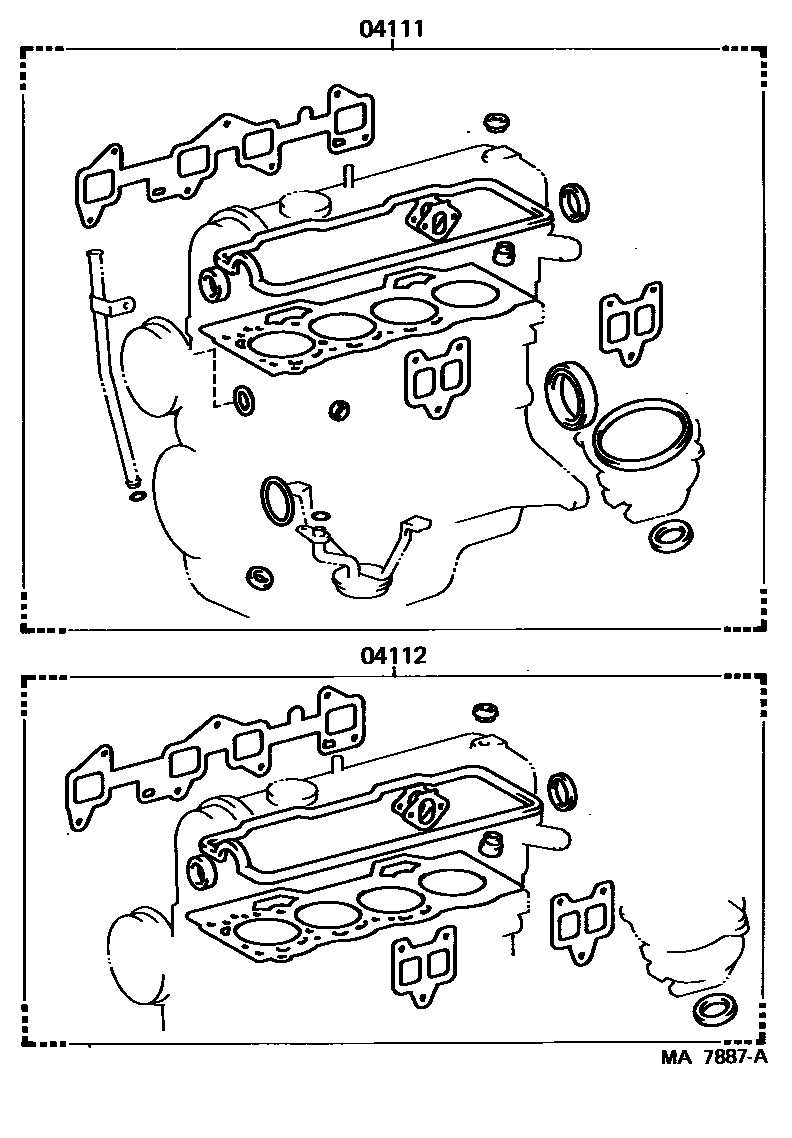 04111

04112

MA 7887-A