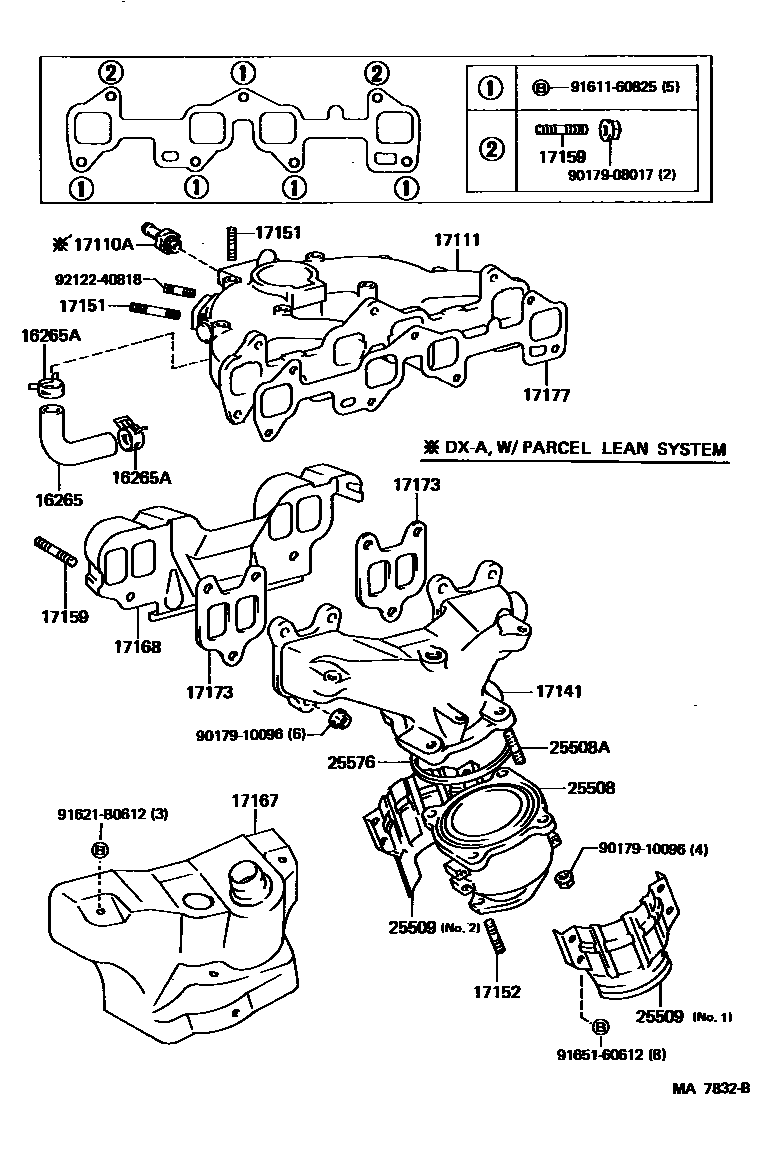 ②
①
②
①
①
①
①

| ① | Ⓑ 91611-60825 (5) |
|---|---|
| ② | 17159 90179-08017 (2) |

※ 17110A
17151
17111
92122-40818
17151
16265A
17177
16265A
16265
※ DX-A, W/ PARCEL LEAN SYSTEM
17173
17159
17168
17173
17141
90179-10096 (6)
25508A
25576
25508
91621-60612 (3)
Ⓑ
17167
90179-10096 (4)
25509 (No. 2)
17152
25509 (No. 1)
Ⓑ
91651-60612 (8)
MA 7832-B