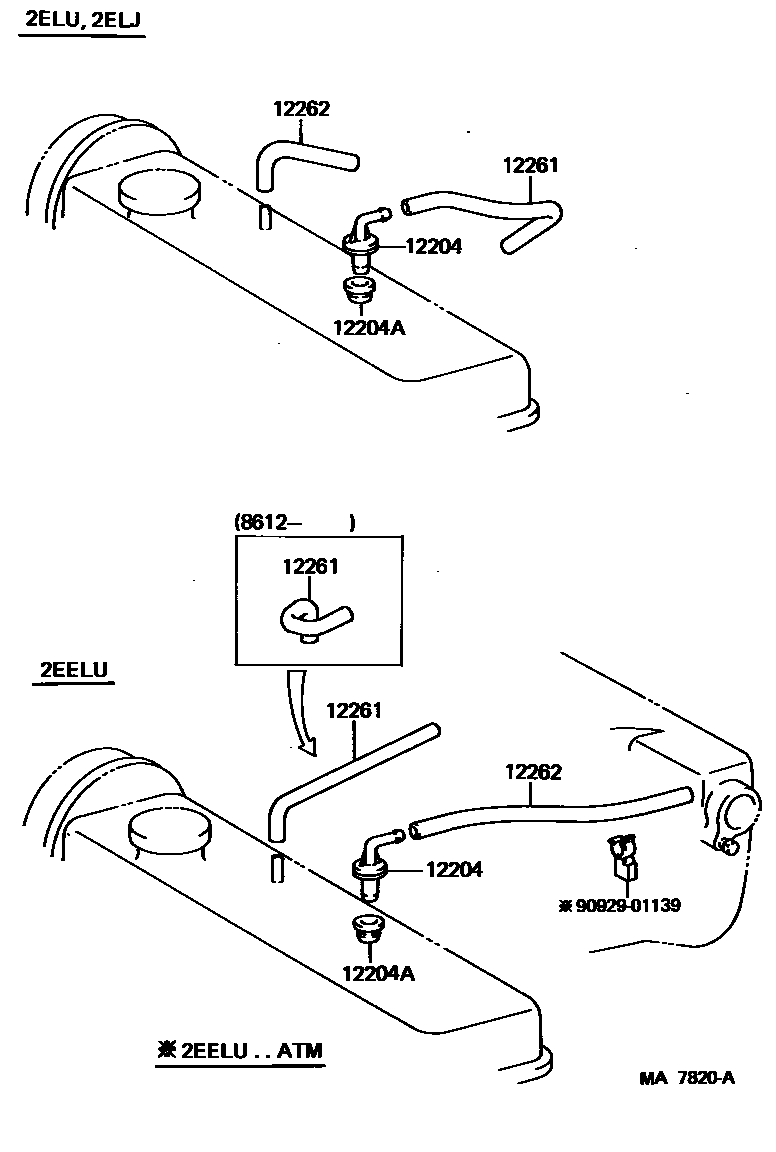 2ELU, 2ELJ

12262

12261

12204

12204A

(8612–      )

12261

2EELU

12261

12262

12204

※90929-01139

12204A

※2EELU . . ATM

MA 7820-A