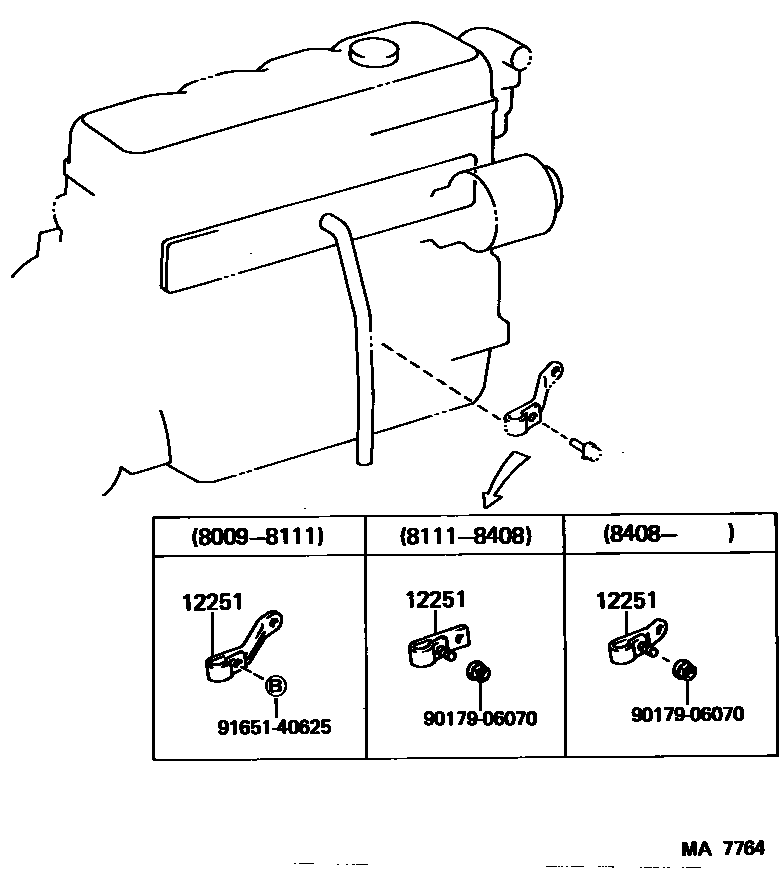 | (8009–8111) | (8111–8408) | (8408–      ) |
|---|---|---|
| 12251 B 91651-40625 | 12251 90179-06070 | 12251 90179-06070 |

MA 7764