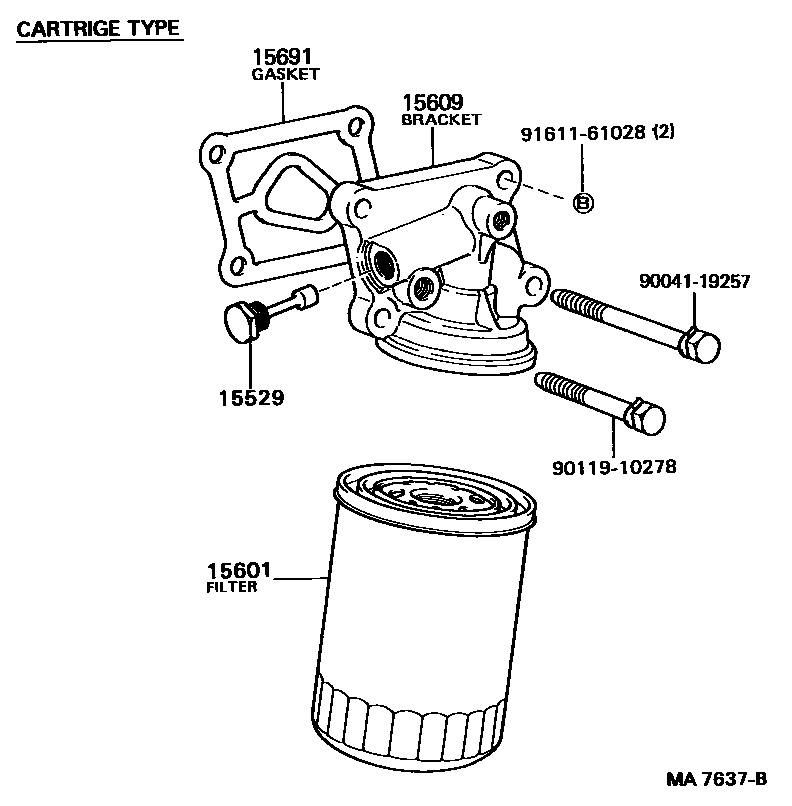 CARTRIGE TYPE

15691
GASKET

15609
BRACKET

91611-61028 (2)

B

90041-19257

15529

90119-10278

15601
FILTER

MA 7637-B