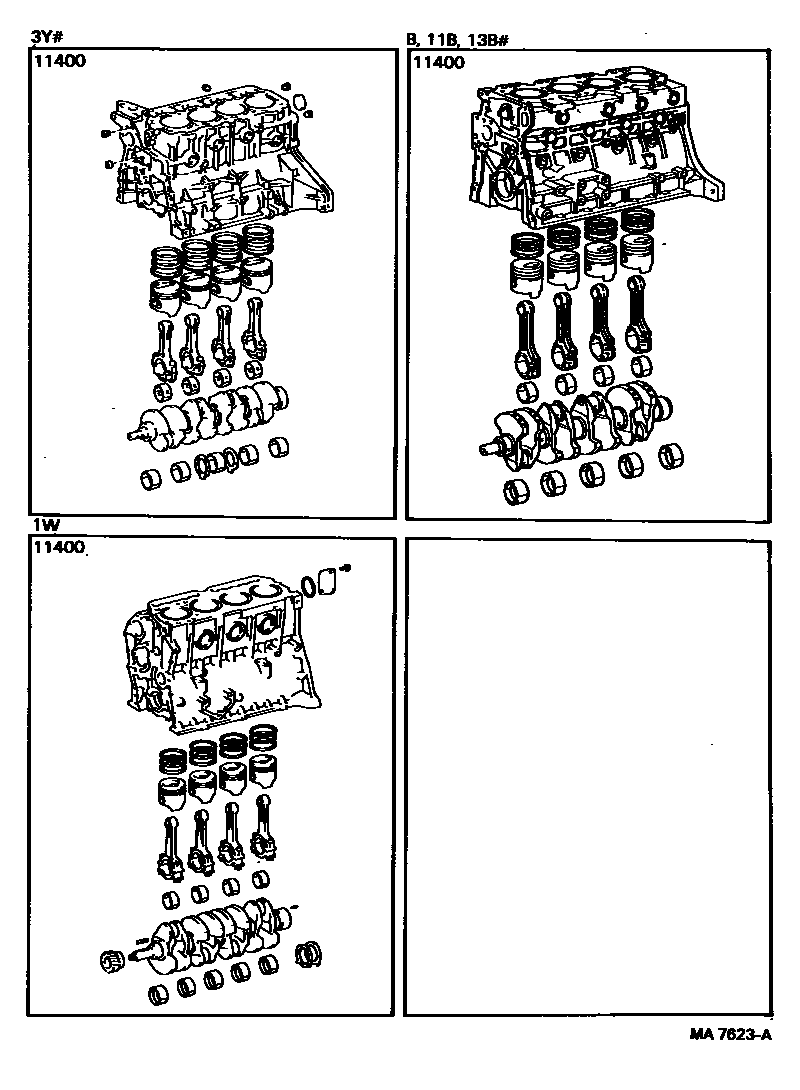 3Y#
11400

B, 11B, 13B#
11400

1W
11400

MA 7623-A