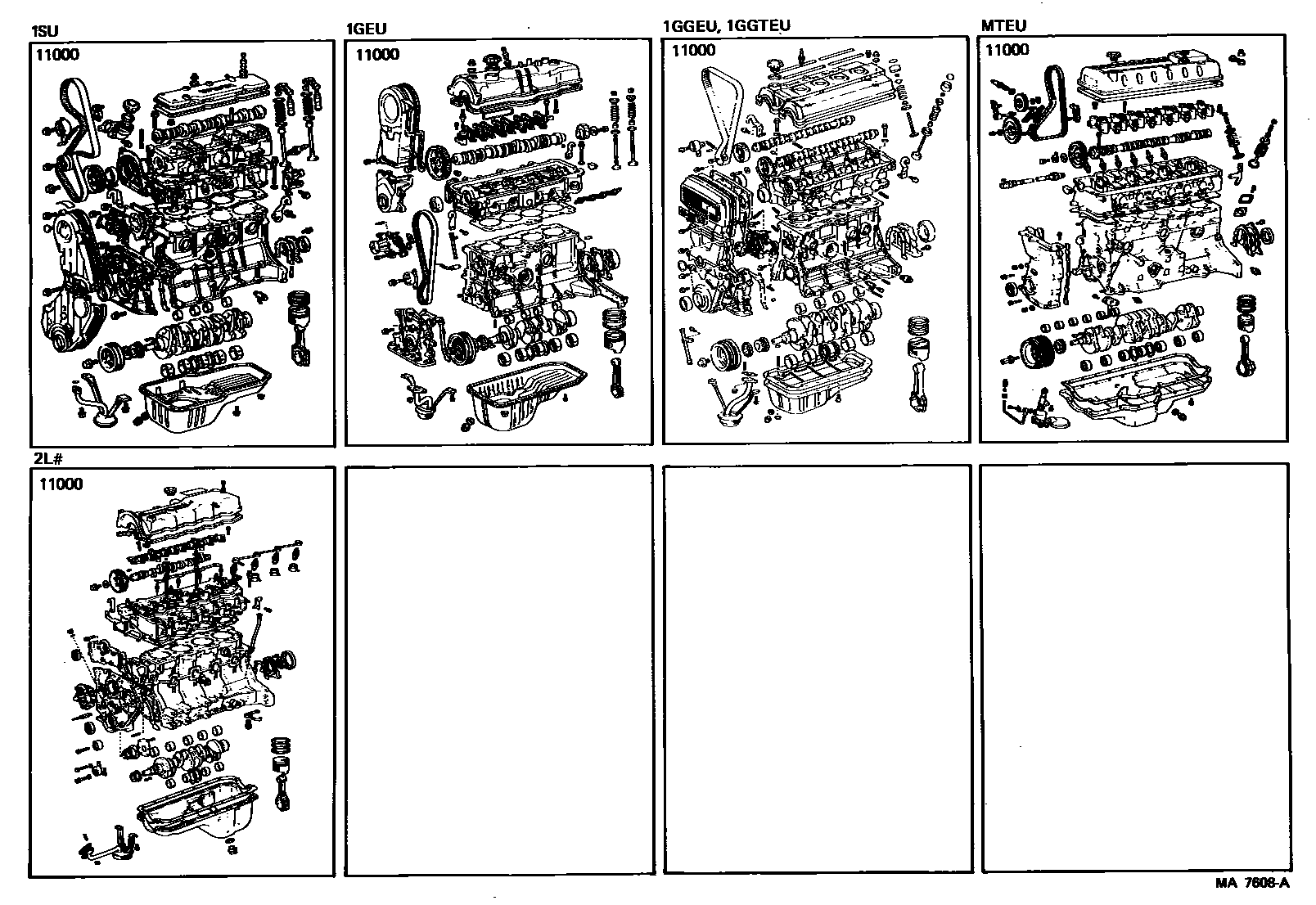 1SU

11000

1GEU

11000

1GGEU, 1GGTEU

11000

MTEU

11000

2L#

11000

MA 7608-A