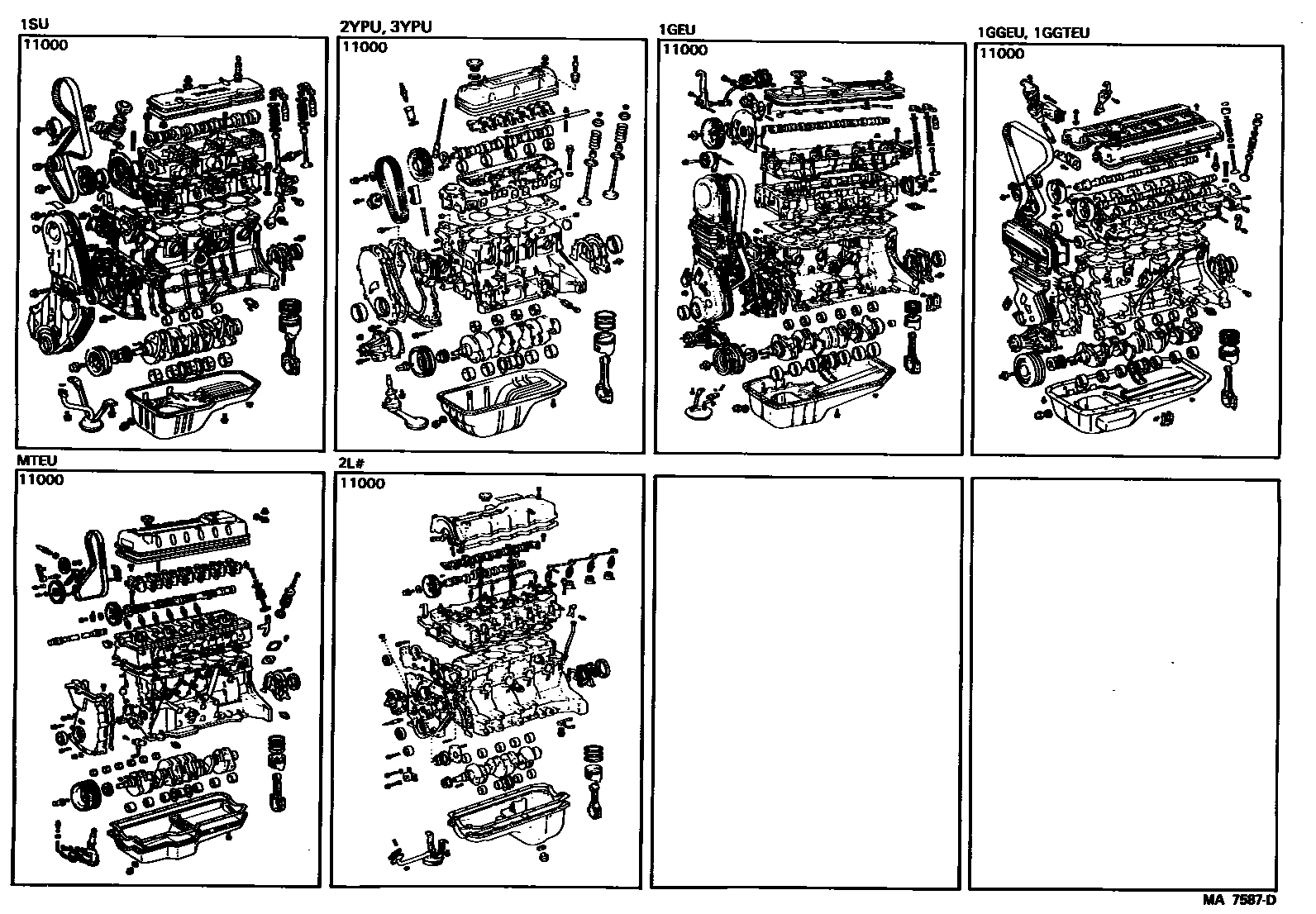 1SU
11000

2YPU, 3YPU
11000

1GEU
11000

1GGEU, 1GGTEU
11000

MTEU
11000

2L#
11000

MA 7587-D