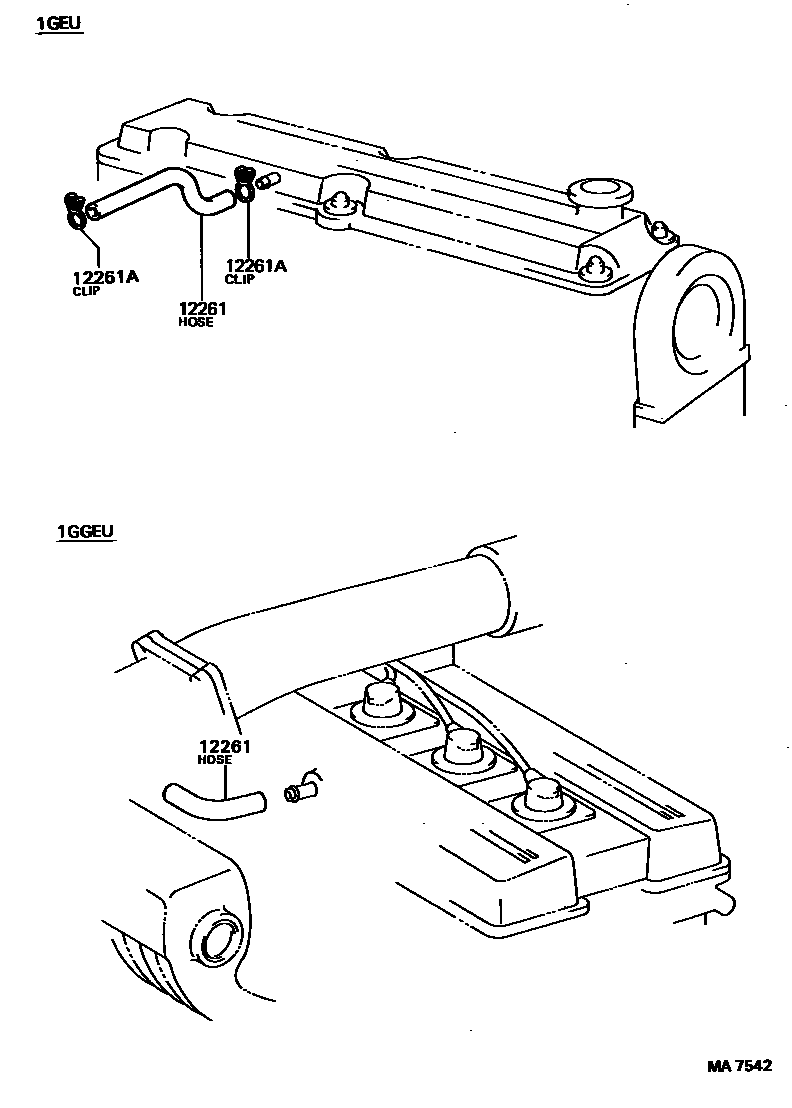 1GEU

12261A
CLIP

12261
HOSE

12261A
CLIP

1GGEU

12261
HOSE

MA 7542