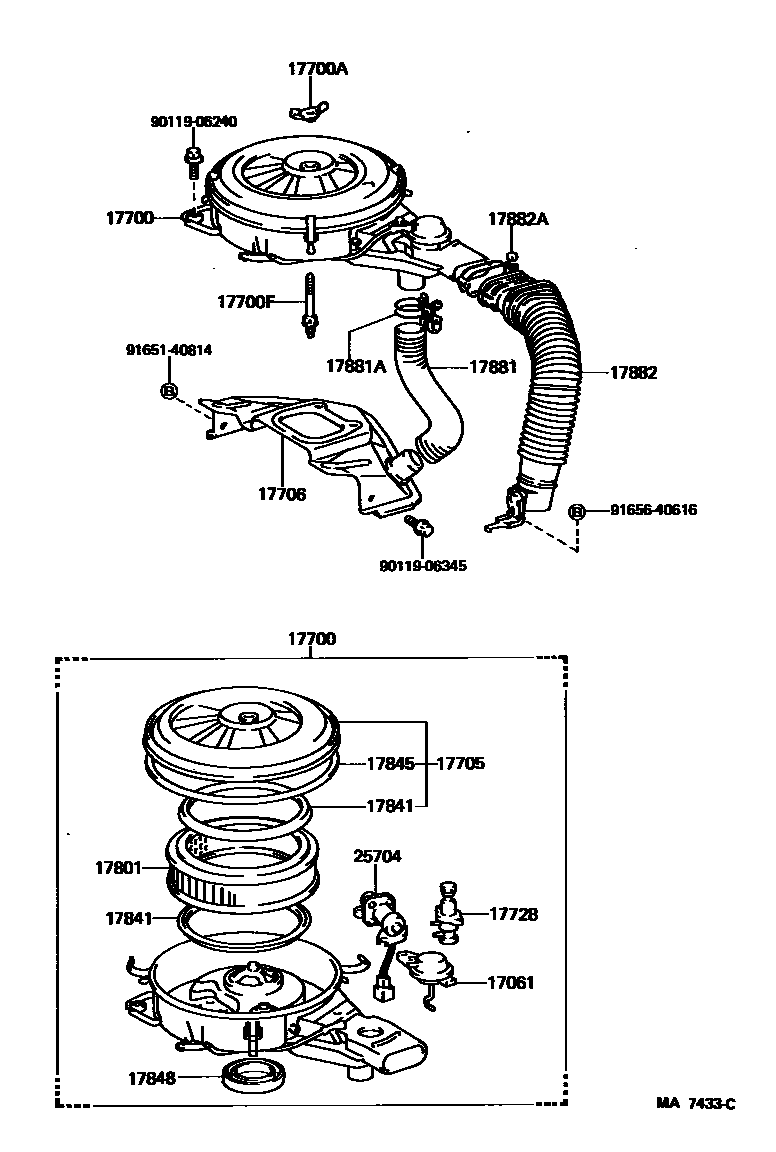 17700A
90119-06240
17700
17882A
17700F
91651-40814
B
17881A
17881
17882
17706
B
91656-40616
90119-06345

17700
17845
17705
17841
17801
25704
17841
17728
17061
17848

MA 7433-C