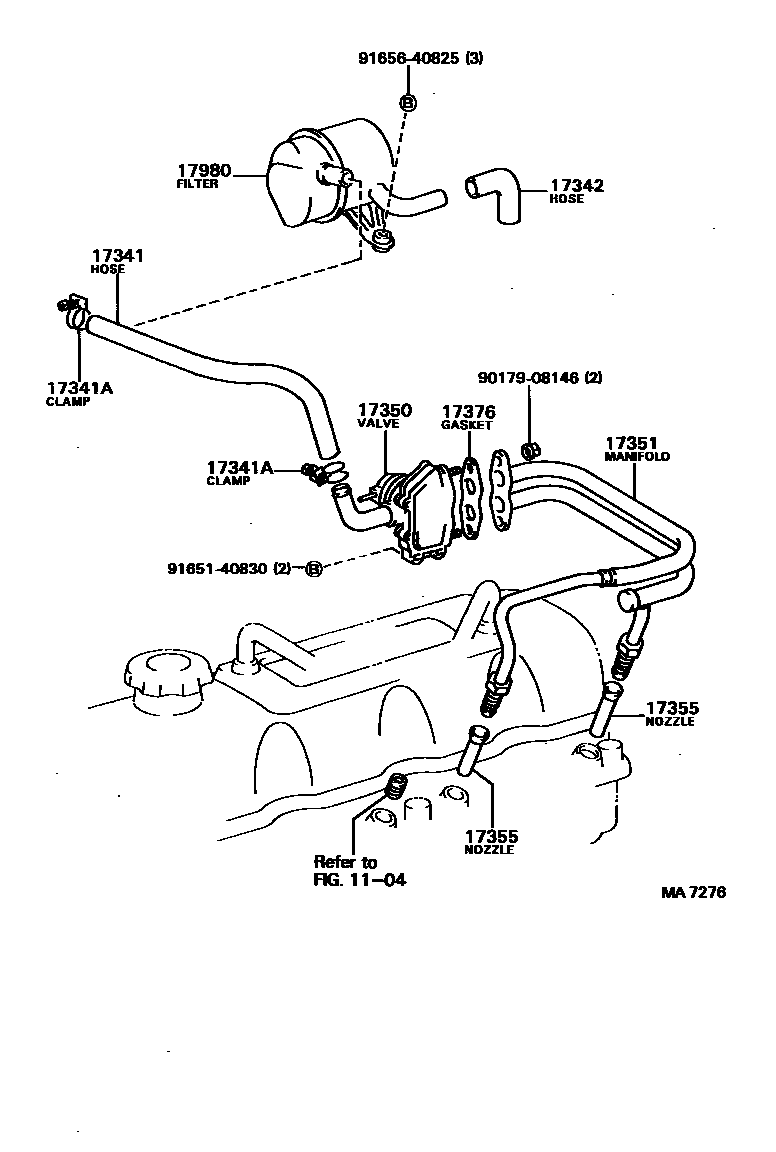 91656-40825 (3)
B

17980
FILTER

17342
HOSE

17341
HOSE

17341A
CLAMP

90179-08146 (2)

17350
VALVE

17376
GASKET

17351
MANIFOLD

17341A
CLAMP

91651-40830 (2) B

17355
NOZZLE

17355
NOZZLE

Refer to
FIG. 11-04

MA 7276