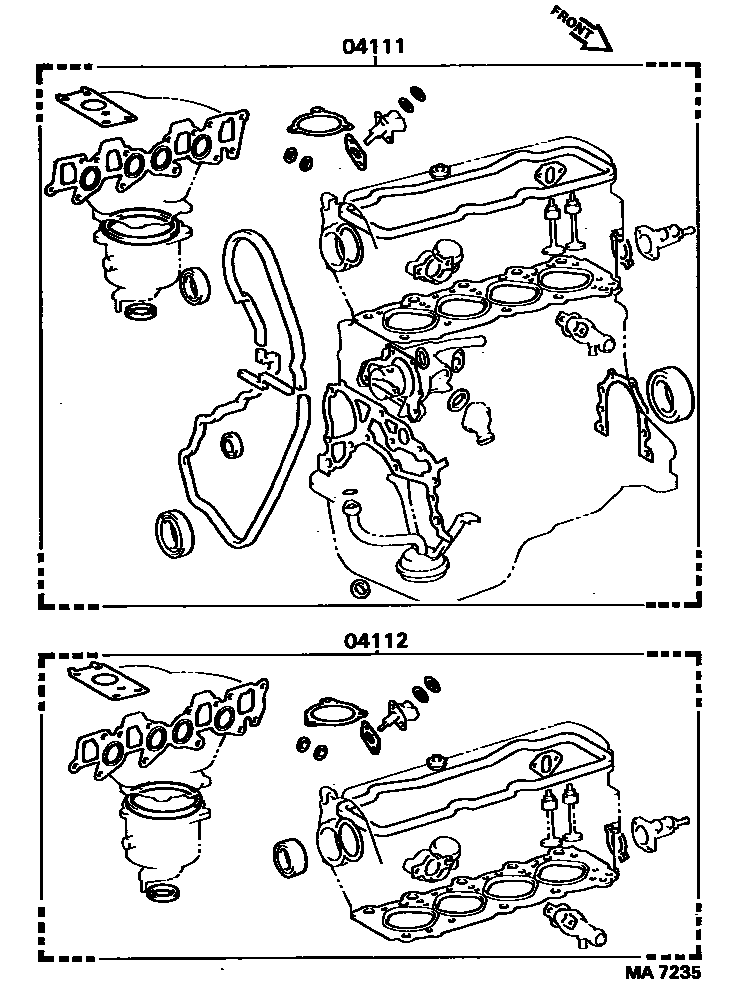 FRONT

04111

04112

MA 7235