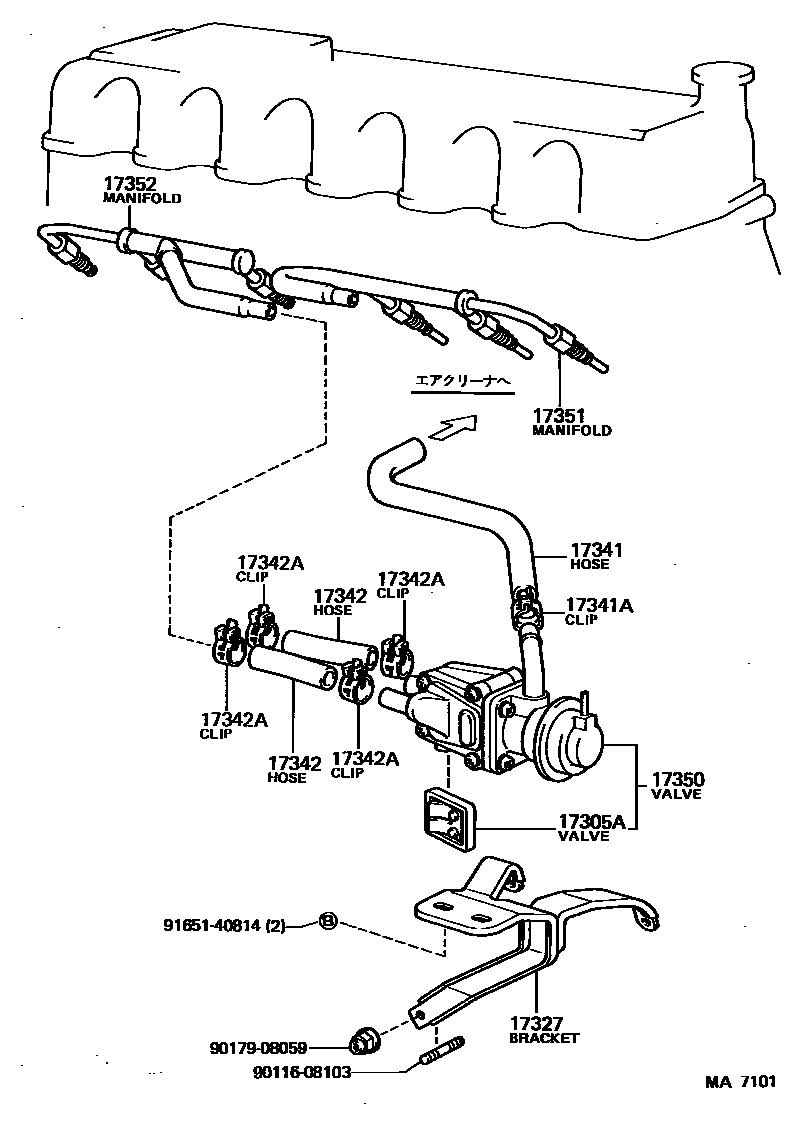 17352
MANIFOLD

エアクリーナへ

17351
MANIFOLD

17341
HOSE

17341A
CLIP

17342A
CLIP

17342
HOSE

17342A
CLIP

17342A
CLIP

17342
HOSE

17342A
CLIP

17350
VALVE

17305A
VALVE

91651-40814 (2)

17327
BRACKET

90179-08059

90116-08103

MA 7101