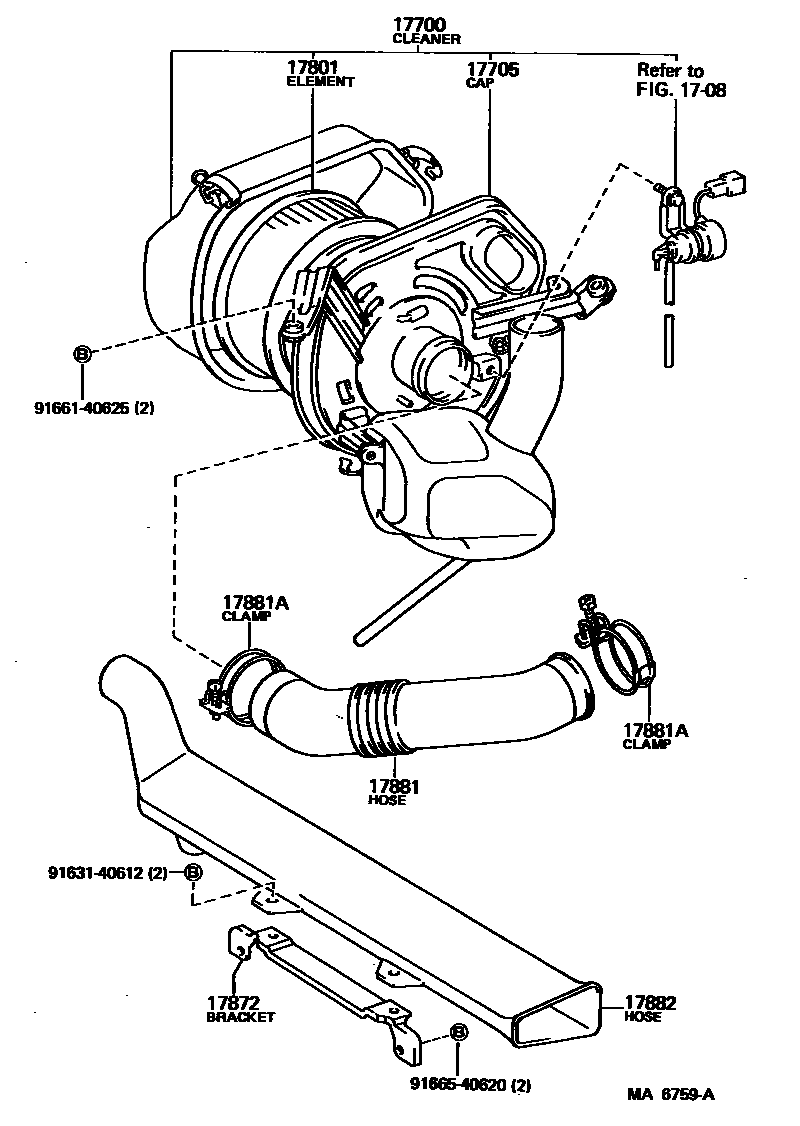 17700
CLEANER

17801
ELEMENT

17705
CAP

Refer to
FIG. 17-08

B
91661-40625 (2)

17881A
CLAMP

17881A
CLAMP

17881
HOSE

91631-40612 (2) B

17872
BRACKET

17882
HOSE

B
91665-40620 (2)

MA 6759-A