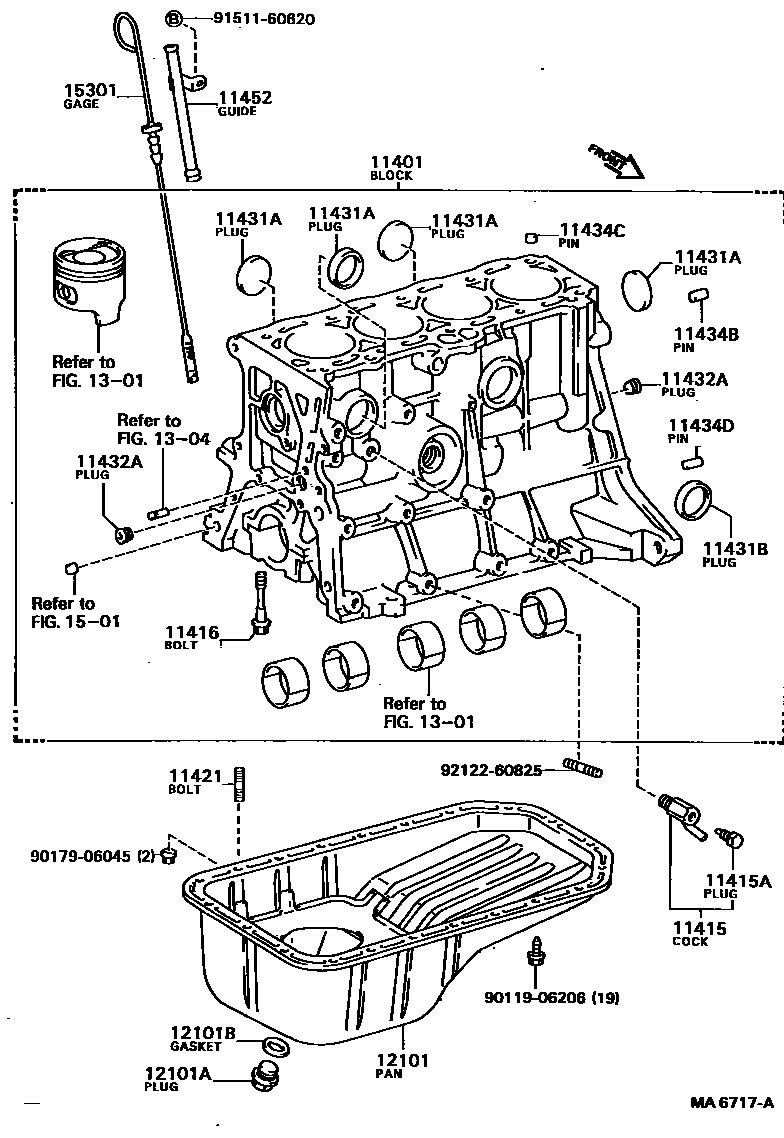 Ⓑ 91511-60820

15301
GAGE

11452
GUIDE

11401
BLOCK

FRONT

11431A
PLUG

11431A
PLUG

11431A
PLUG

11434C
PIN

11431A
PLUG

11434B
PIN

Refer to
FIG. 13-01

11432A
PLUG

Refer to
FIG. 13-04

11434D
PIN

11432A
PLUG

11431B
PLUG

Refer to
FIG. 15-01

11416
BOLT

Refer to
FIG. 13-01

92122-60825

11421
BOLT

90179-06045 (2)

11415A
PLUG

11415
COCK

90119-06206 (19)

12101B
GASKET

12101
PAN

12101A
PLUG

MA 6717-A