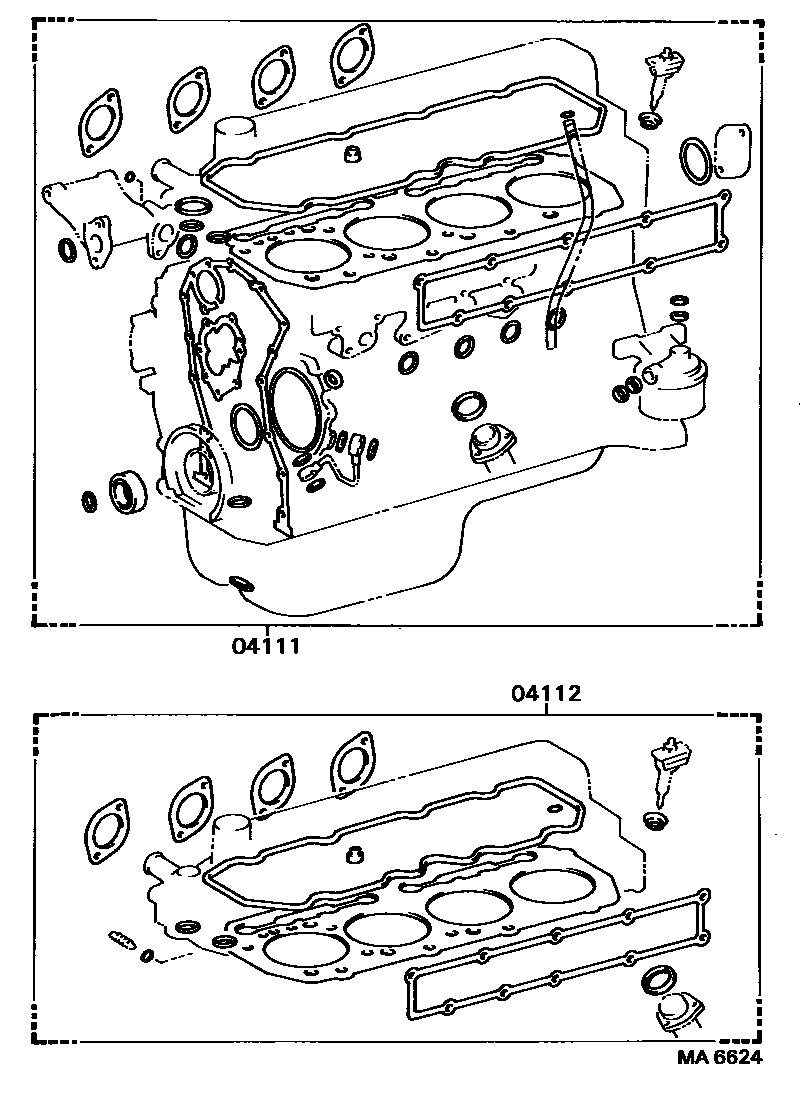 04111

04112

MA 6624