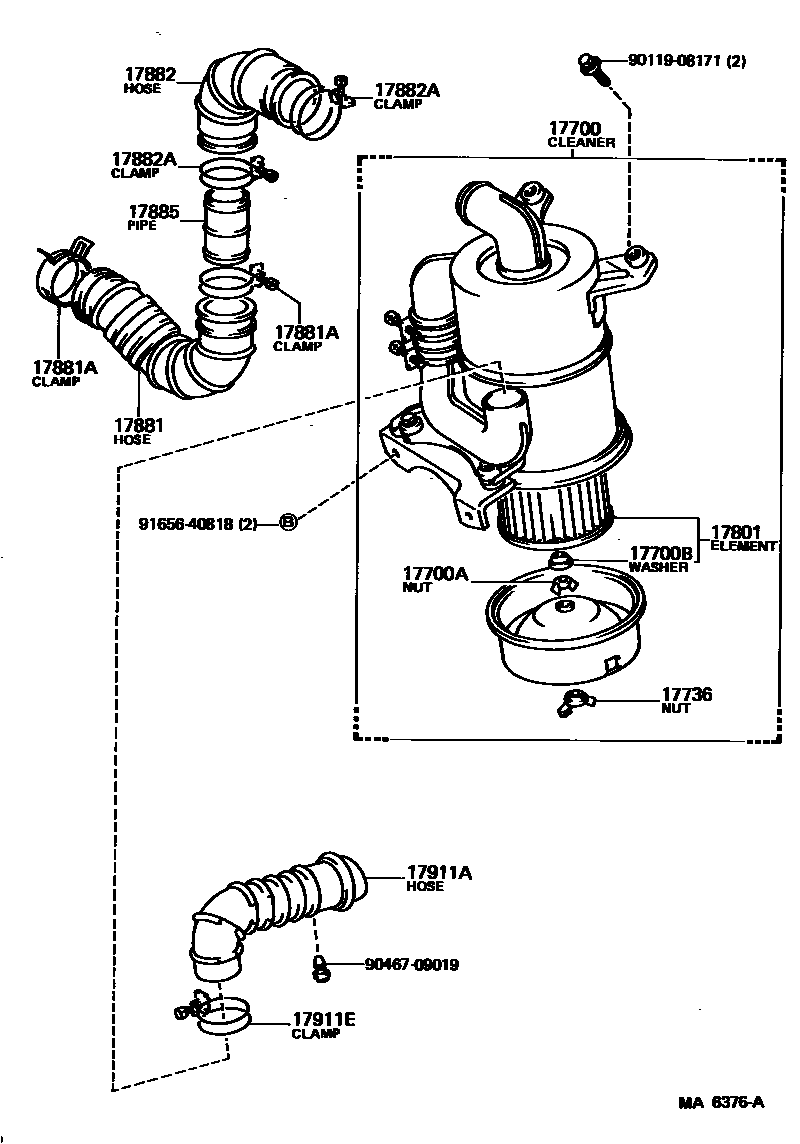 17882
HOSE

17882A
CLAMP

90119-08171 (2)

17700
CLEANER

17882A
CLAMP

17885
PIPE

17881A
CLAMP

17881A
CLAMP

17881
HOSE

91656-40818 (2) B

17801
ELEMENT

17700B
WASHER

17700A
NUT

17736
NUT

17911A
HOSE

90467-09019

17911E
CLAMP

MA 6376-A