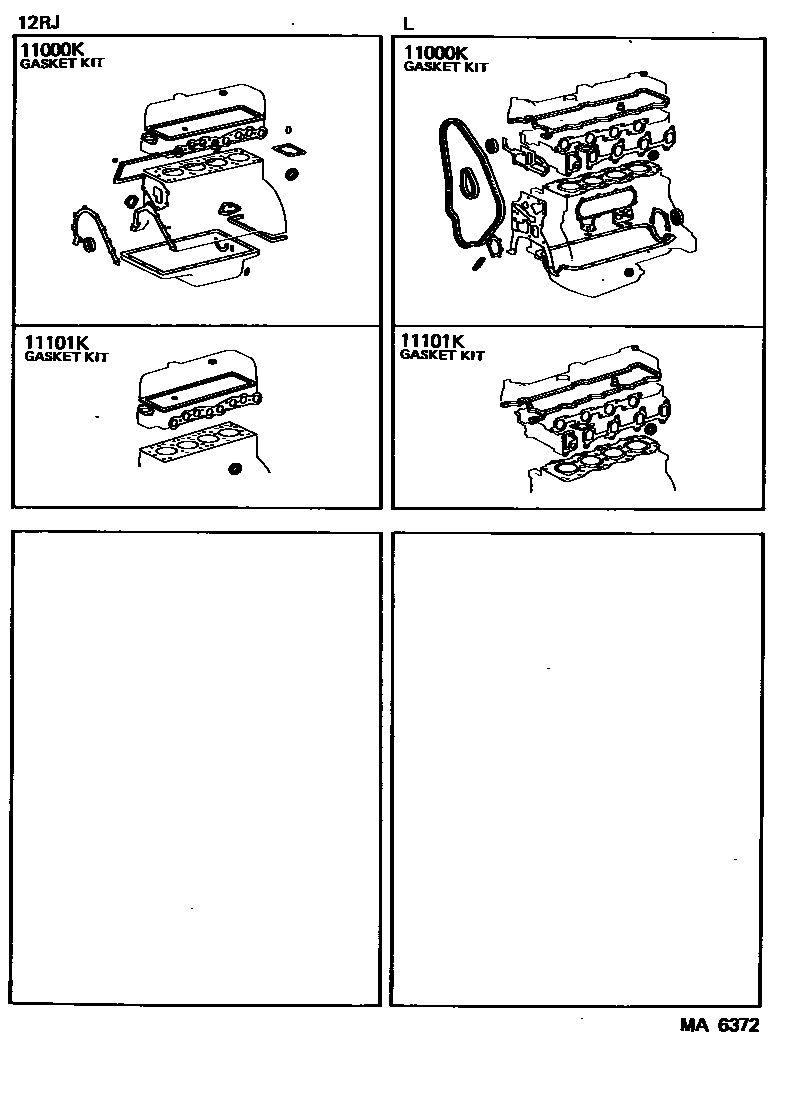 12RJ

11000K
GASKET KIT

11101K
GASKET KIT

L

11000K
GASKET KIT

11101K
GASKET KIT

MA 6372