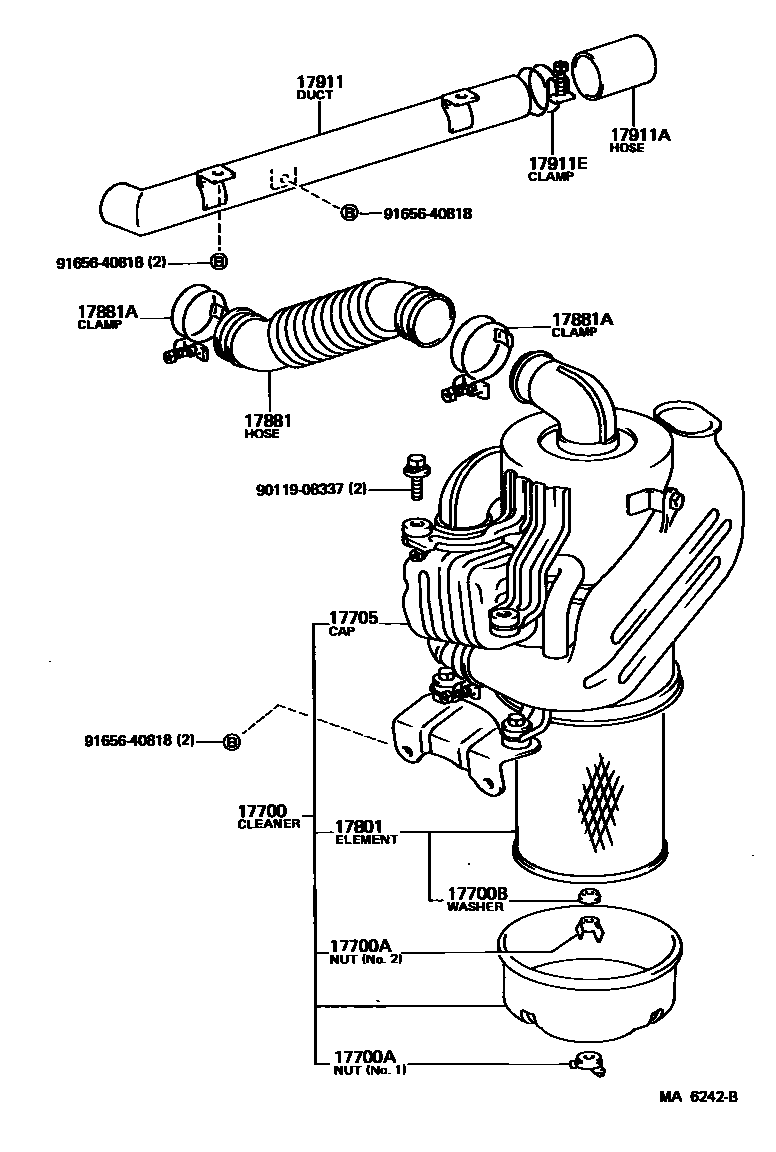 17911
DUCT

17911A
HOSE

17911E
CLAMP

Ⓑ 91656-40818

91656-40818 (2) Ⓑ

17881A
CLAMP

17881A
CLAMP

17881
HOSE

90119-08337 (2)

17705
CAP

91656-40818 (2) Ⓑ

17700
CLEANER

17801
ELEMENT

17700B
WASHER

17700A
NUT (No. 2)

17700A
NUT (No. 1)

MA 6242-B