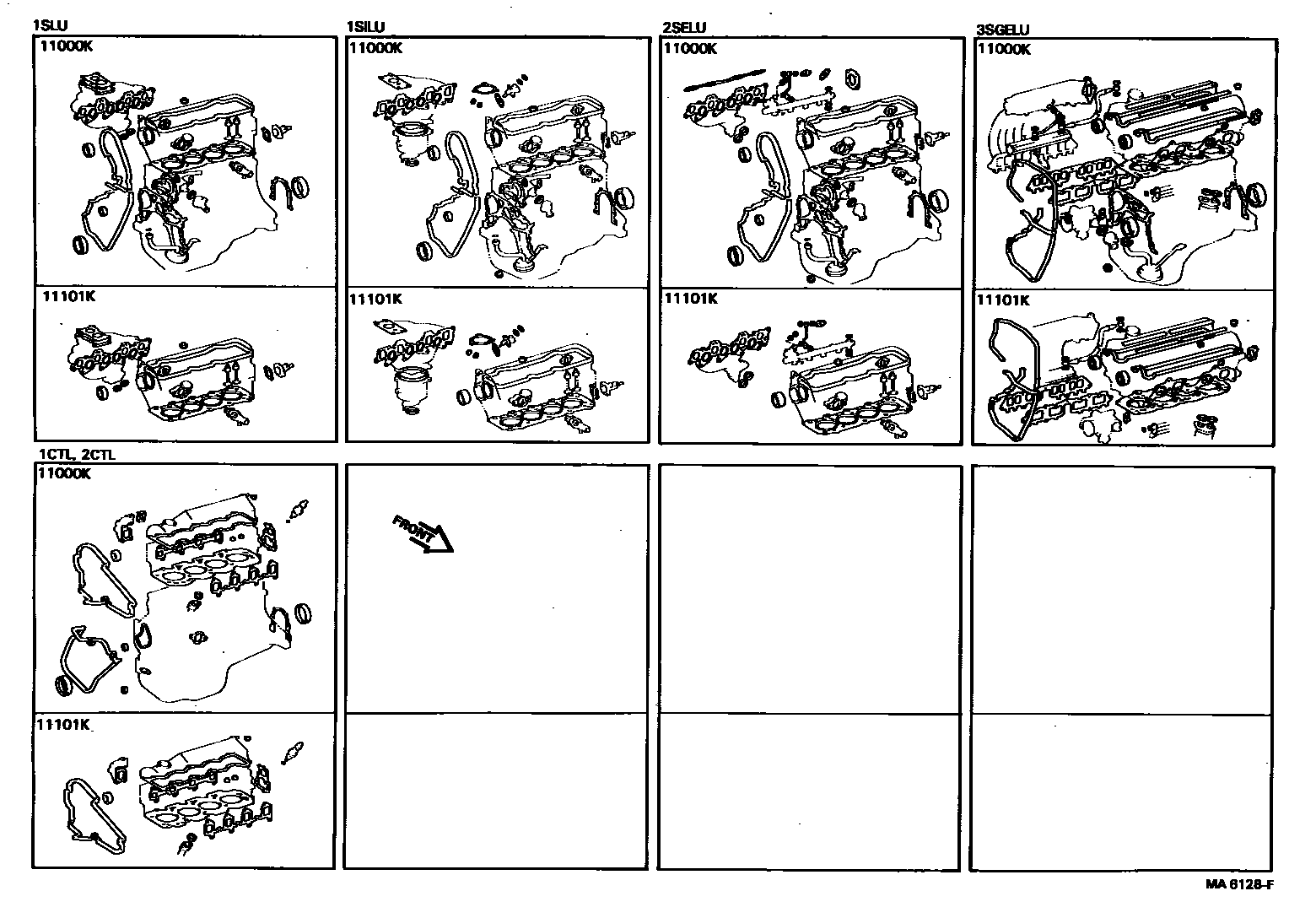 1SLU
11000K

11101K

1SILU
11000K

11101K

2SELU
11000K

11101K

3SGELU
11000K

11101K

1CTL, 2CTL
11000K

11101K

FRONT

MA 6128-F