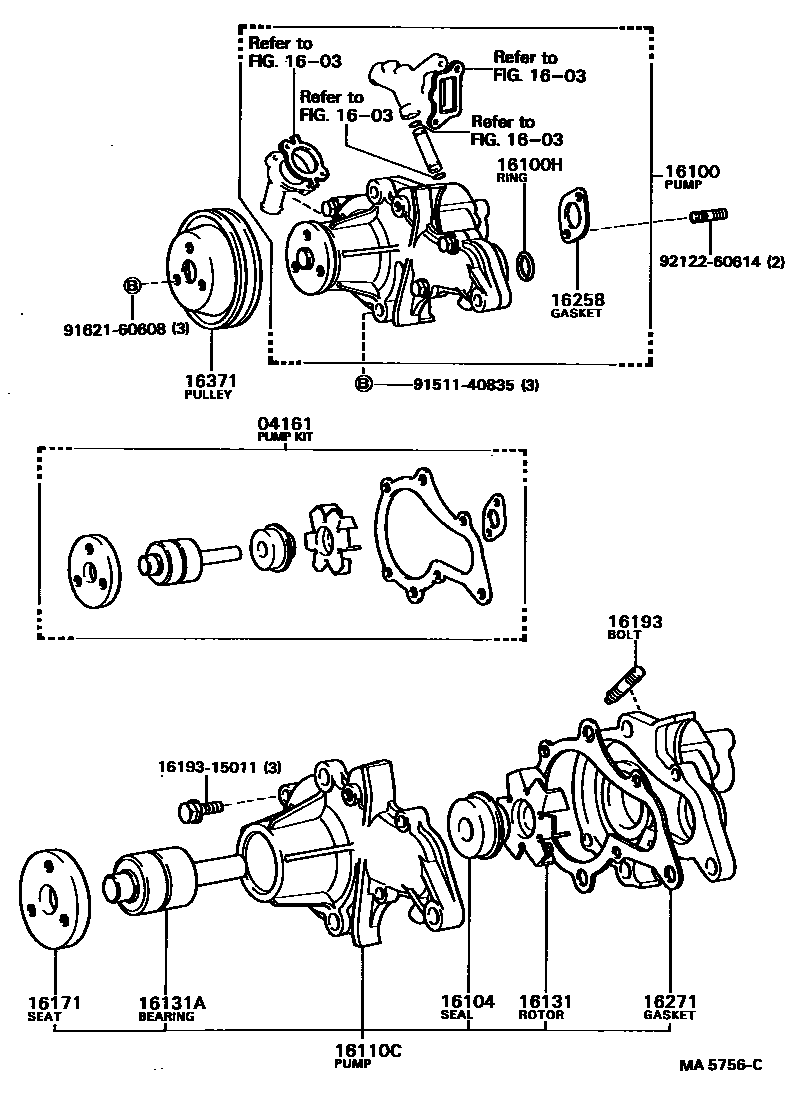 Refer to
FIG. 16-03

Refer to
FIG. 16-03

Refer to
FIG. 16-03

Refer to
FIG. 16-03

16100H
RING

16100
PUMP

92122-60614 (2)

16258
GASKET

B

91621-60608 (3)

16371
PULLEY

B 91511-40835 (3)

04161
PUMP KIT

16193
BOLT

16193-15011 (3)

16171
SEAT

16131A
BEARING

16104
SEAL

16131
ROTOR

16271
GASKET

16110C
PUMP

MA 5756-C