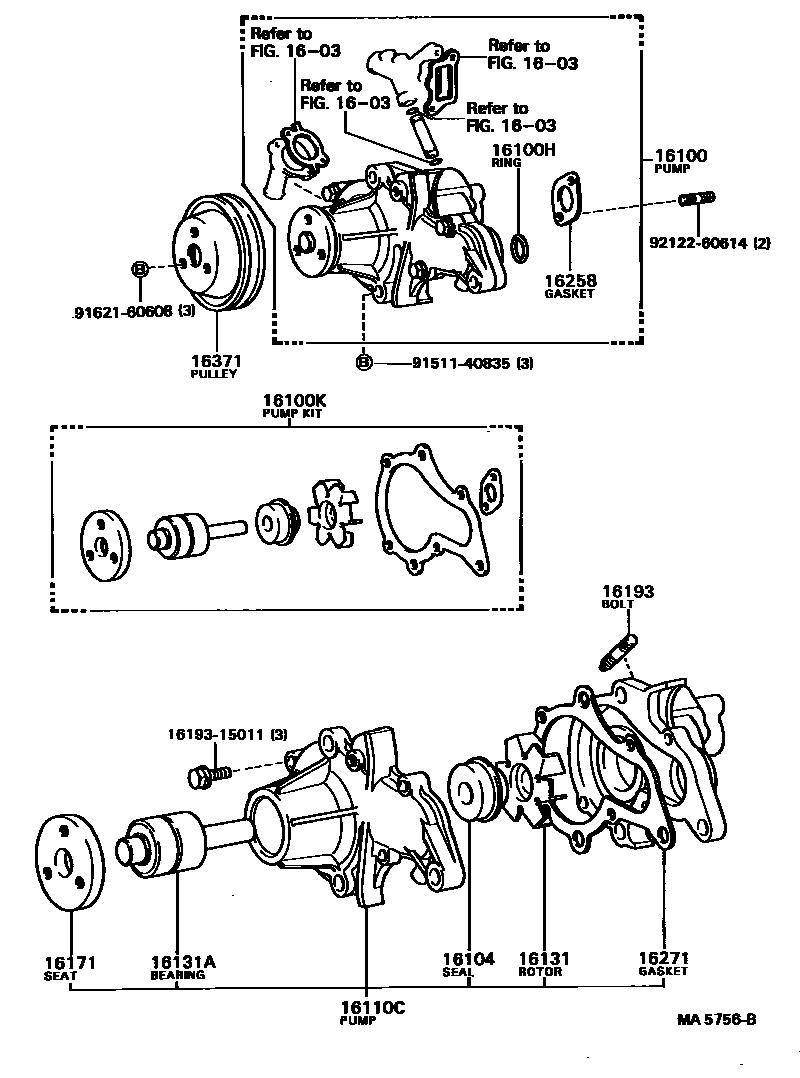 Refer to
FIG. 16-03

Refer to
FIG. 16-03

Refer to
FIG. 16-03

Refer to
FIG. 16-03

16100H
RING

16100
PUMP

92122-60614 (2)

16258
GASKET

Ⓑ
91621-60608 (3)

16371
PULLEY

Ⓑ 91511-40835 (3)

16100K
PUMP KIT

16193
BOLT

16193-15011 (3)

16171
SEAT

16131A
BEARING

16104
SEAL

16131
ROTOR

16271
GASKET

16110C
PUMP

MA 5756-B