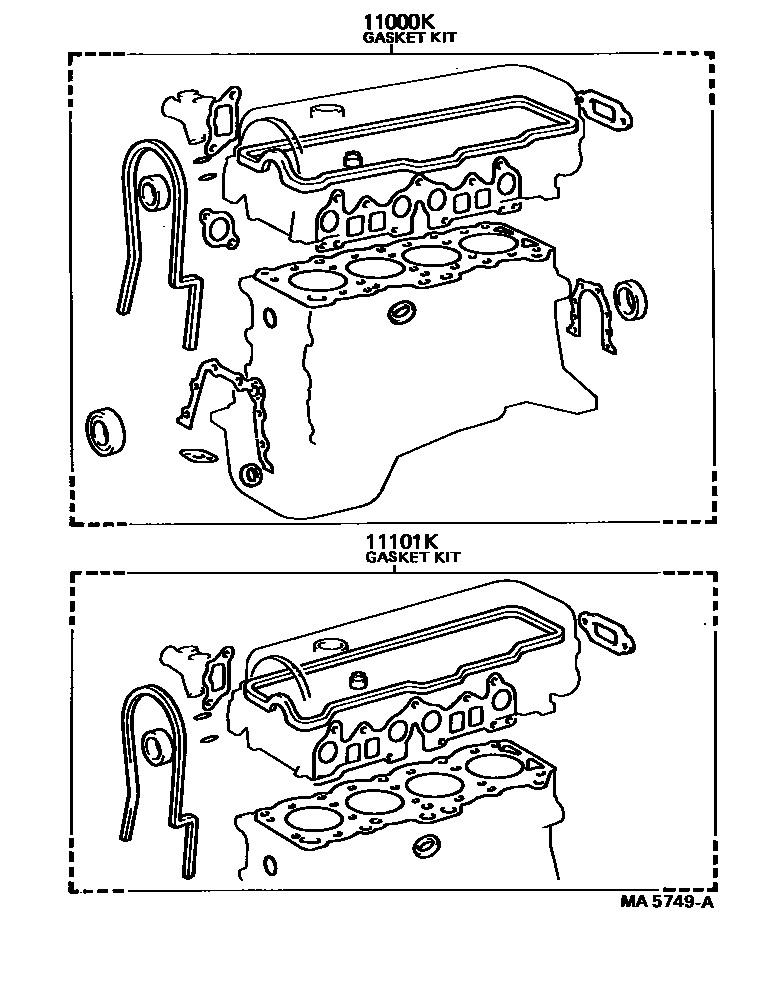 11000K
GASKET KIT

11101K
GASKET KIT

MA 5749-A