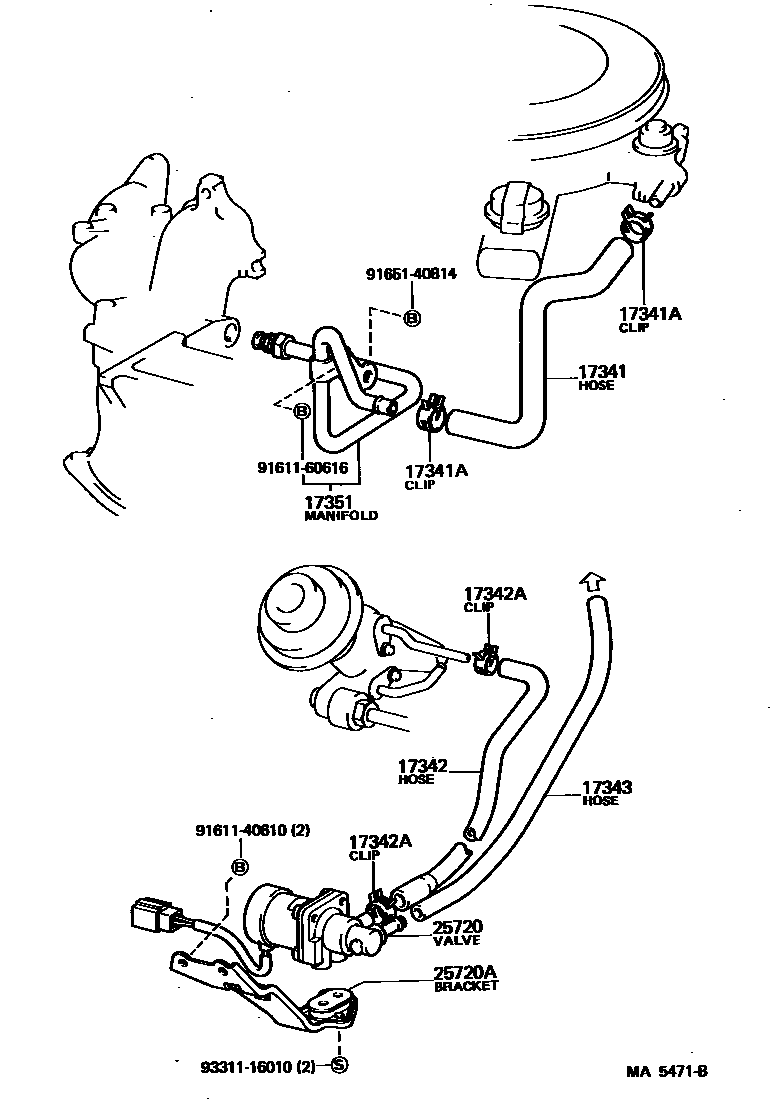 91651-40814
B

17341A
CLIP

17341
HOSE

B
91611-60616

17341A
CLIP

17351
MANIFOLD

17342A
CLIP

17342
HOSE

17343
HOSE

91611-40610 (2)
B

17342A
CLIP

25720
VALVE

25720A
BRACKET

93311-16010 (2) S

MA 5471-B