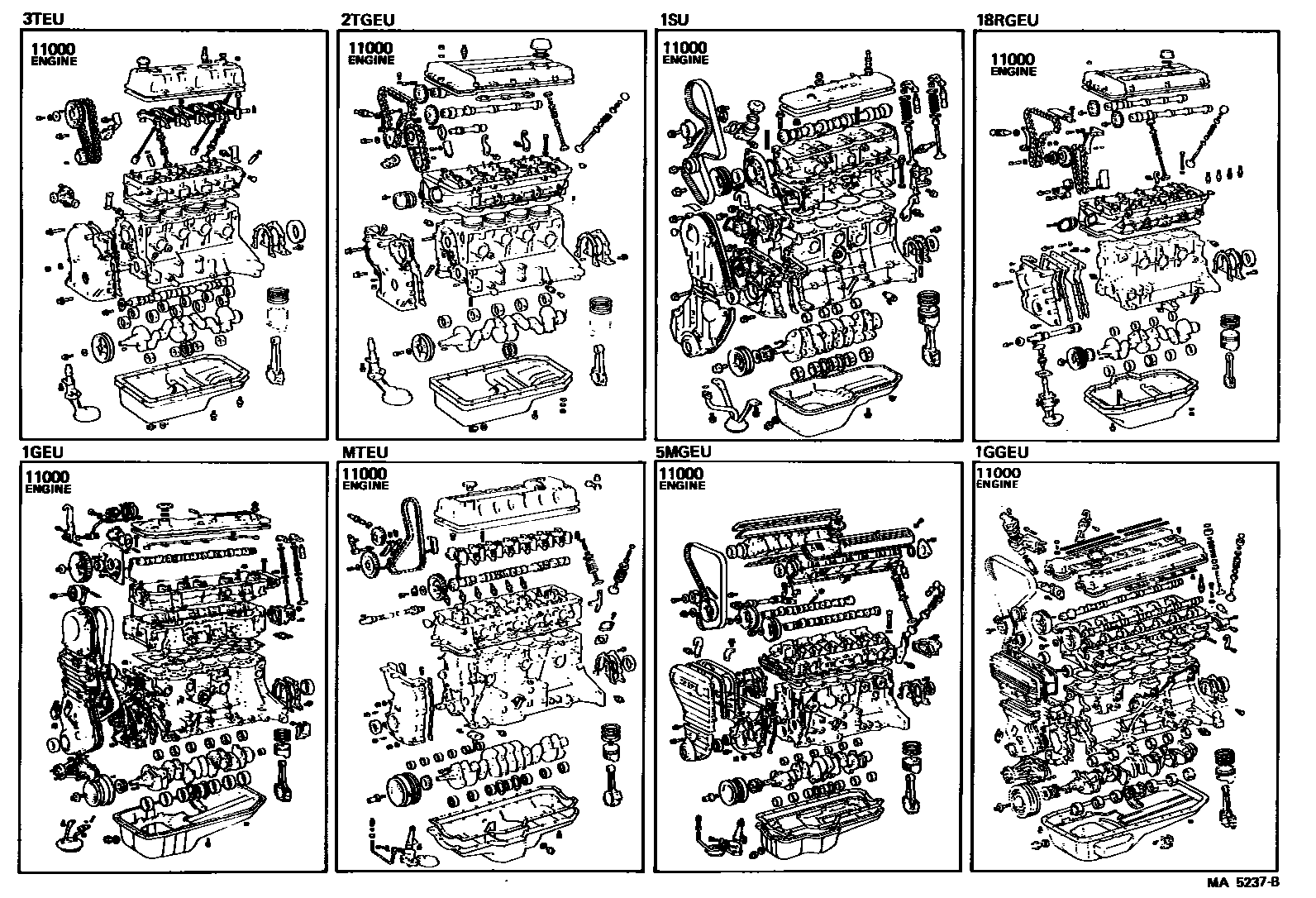 3TEU

11000
ENGINE

2TGEU

11000
ENGINE

1SU

11000
ENGINE

18RGEU

11000
ENGINE

1GEU

11000
ENGINE

MTEU

11000
ENGINE

5MGEU

11000
ENGINE

1GGEU

11000
ENGINE

MA 5237-B