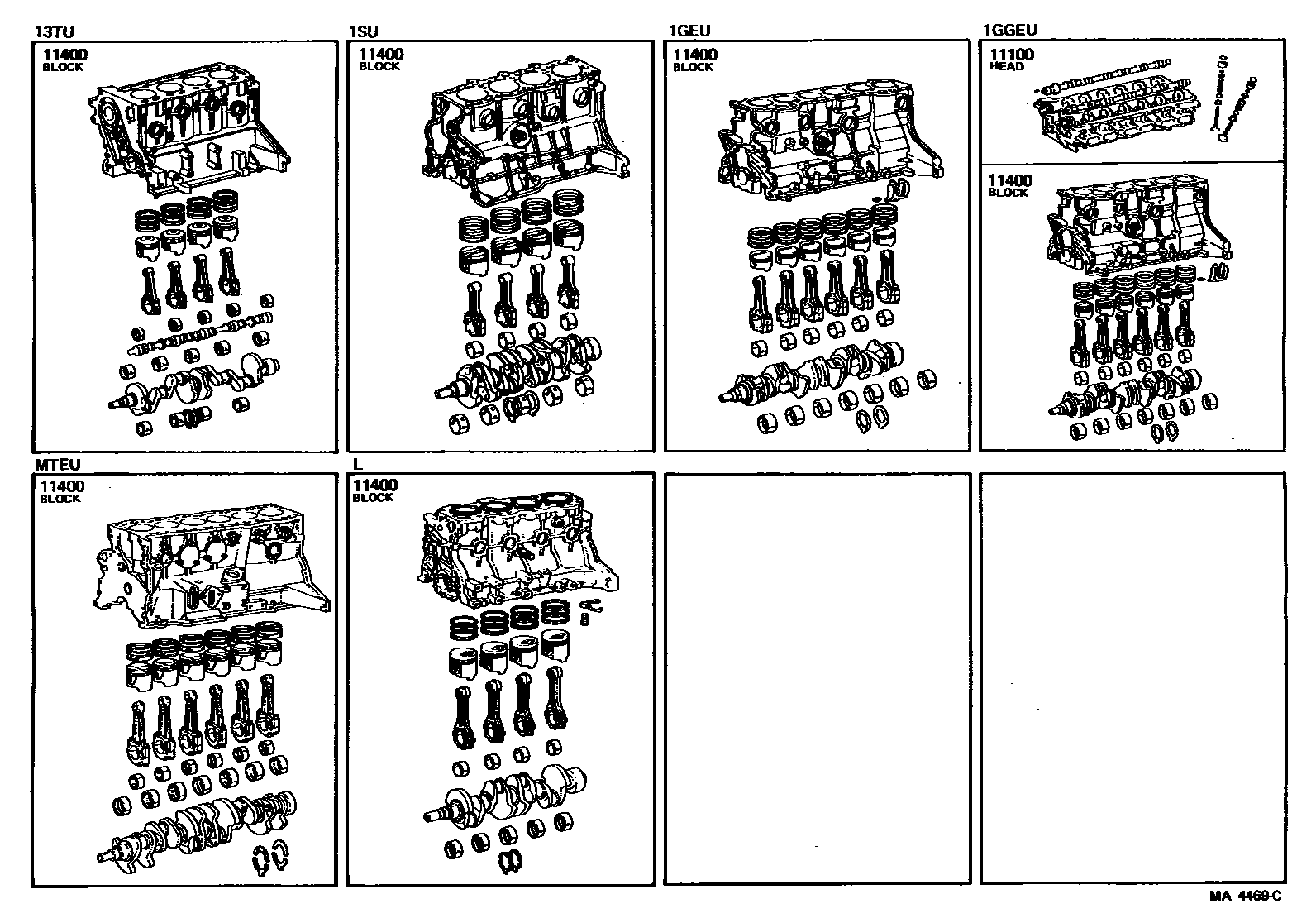 13TU
11400
BLOCK

1SU
11400
BLOCK

1GEU
11400
BLOCK

1GGEU
11100
HEAD

11400
BLOCK

MTEU
11400
BLOCK

L
11400
BLOCK

MA 4469-C