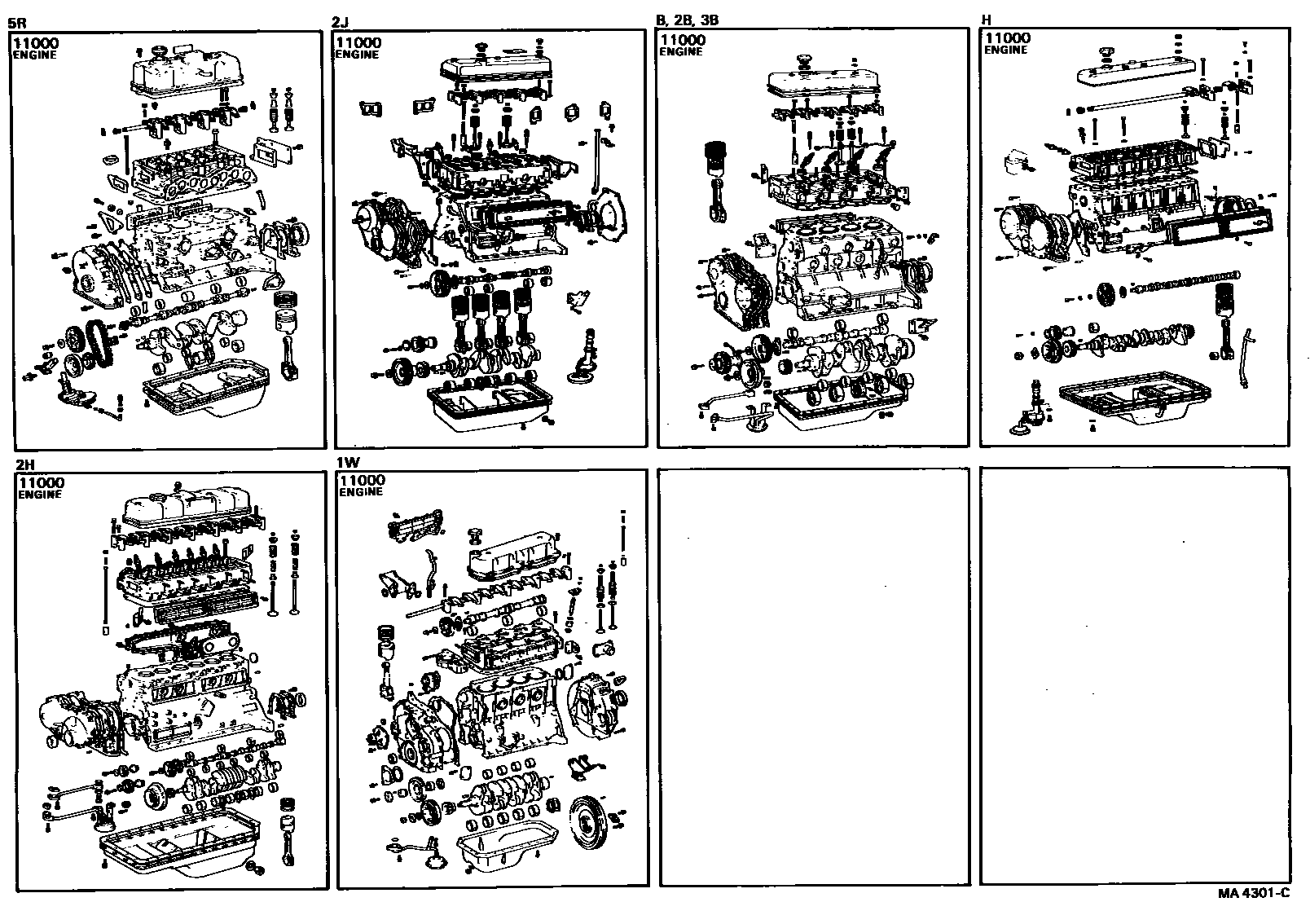 5R
11000
ENGINE

2J
11000
ENGINE

B, 2B, 3B
11000
ENGINE

H
11000
ENGINE

2H
11000
ENGINE

1W
11000
ENGINE

MA 4301-C