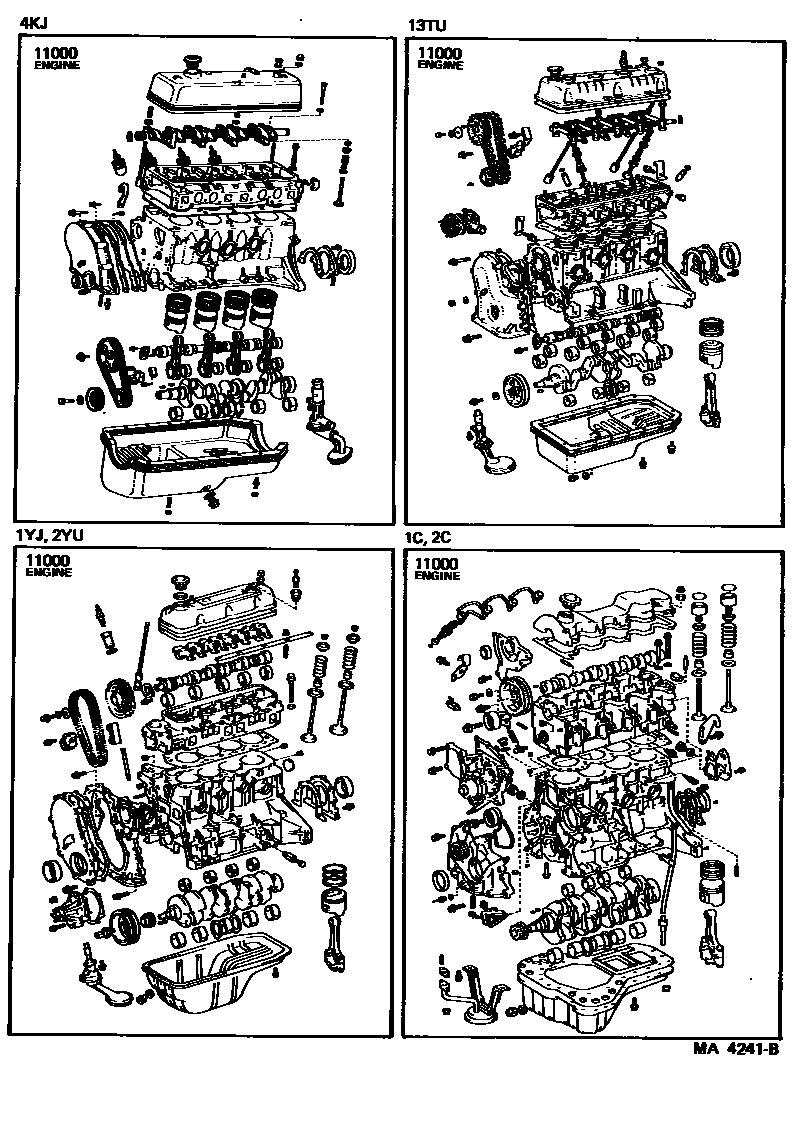 4KJ

11000
ENGINE

13TU

11000
ENGINE

1YJ, 2YU

11000
ENGINE

1C, 2C

11000
ENGINE

MA 4241-B