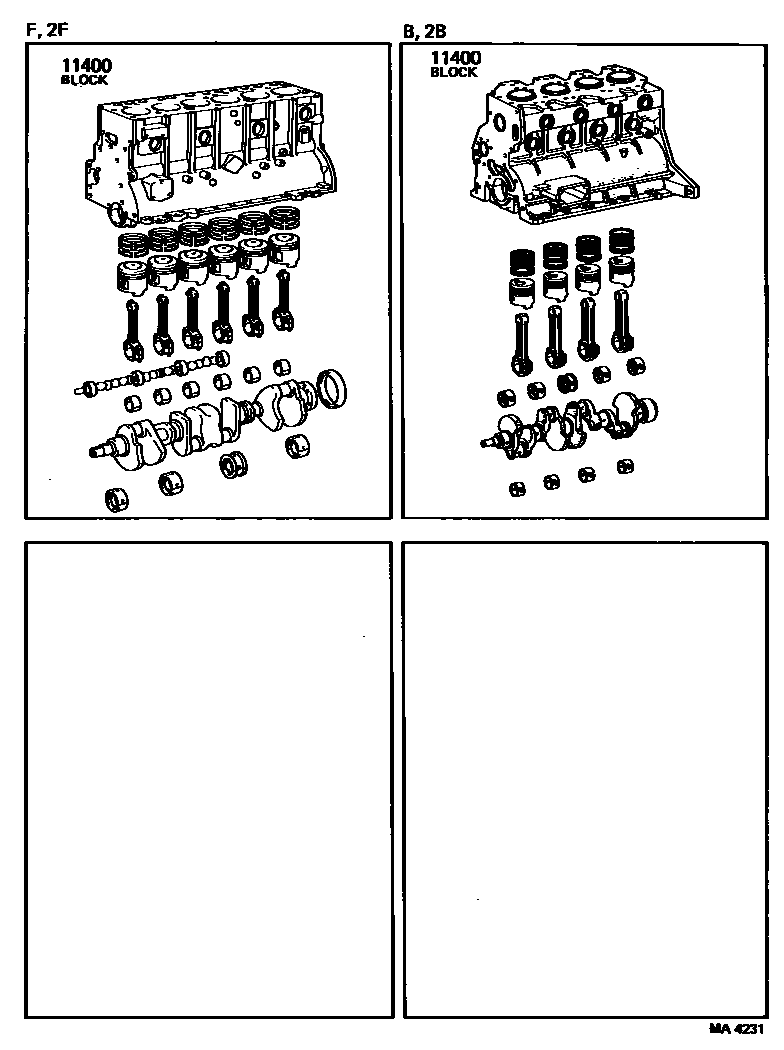 F, 2F

11400
BLOCK

B, 2B

11400
BLOCK

MA 4231