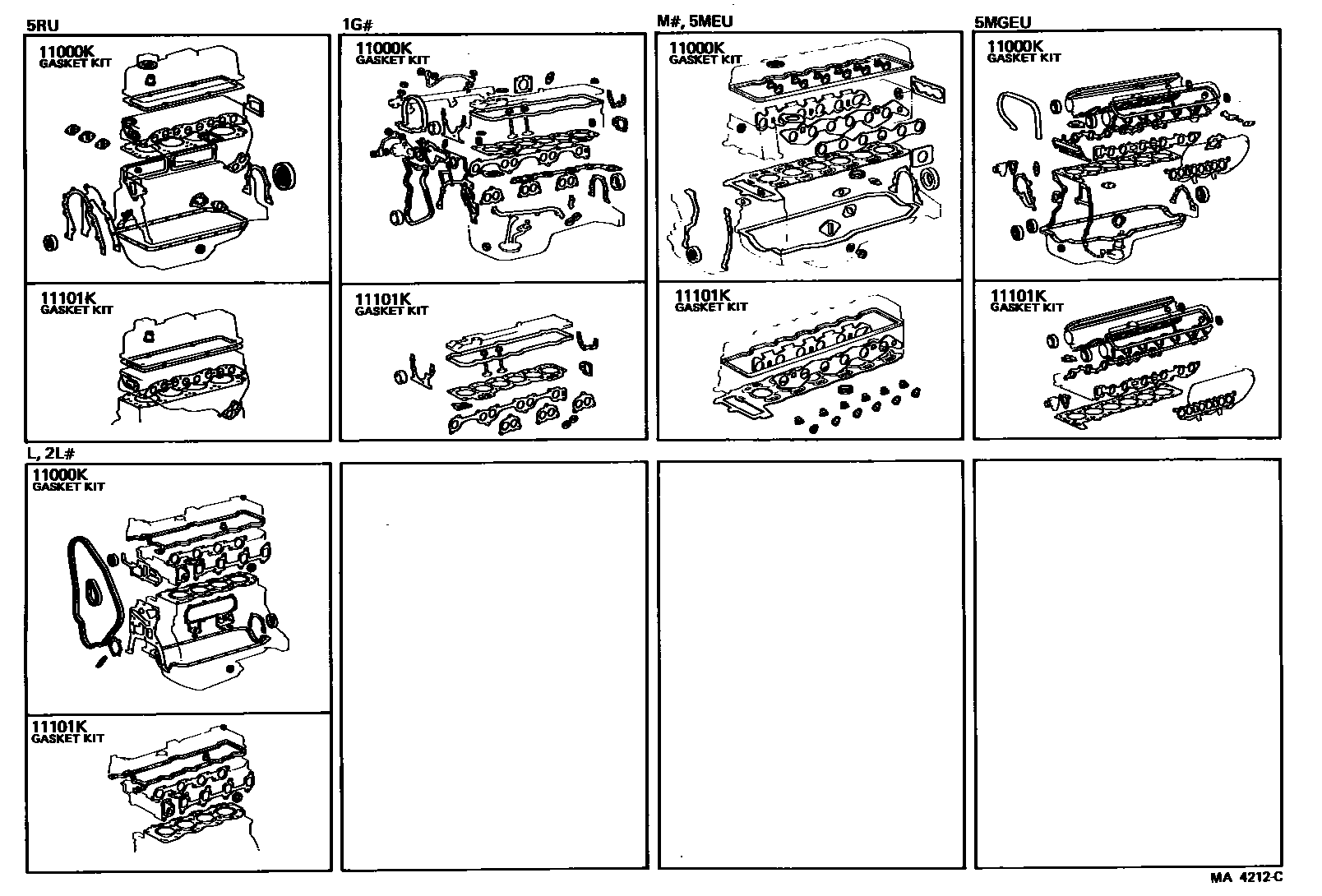 5RU

11000K
GASKET KIT

11101K
GASKET KIT

1G#

11000K
GASKET KIT

11101K
GASKET KIT

M#, 5MEU

11000K
GASKET KIT

11101K
GASKET KIT

5MGEU

11000K
GASKET KIT

11101K
GASKET KIT

L, 2L#

11000K
GASKET KIT

11101K
GASKET KIT

MA 4212-C