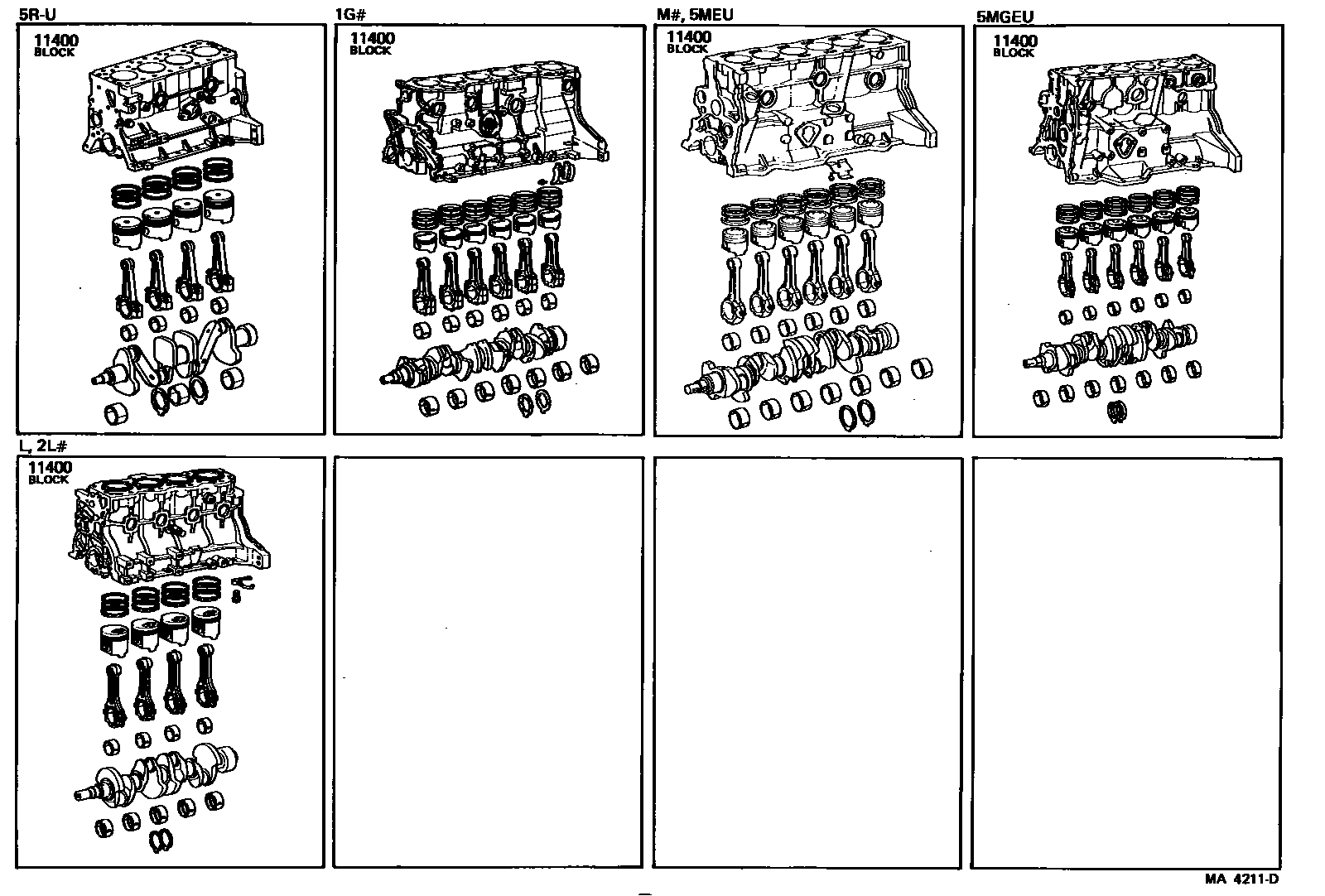 5R-U
11400
BLOCK

1G#
11400
BLOCK

M#, 5MEU
11400
BLOCK

5MGEU
11400
BLOCK

L, 2L#
11400
BLOCK

MA 4211-D