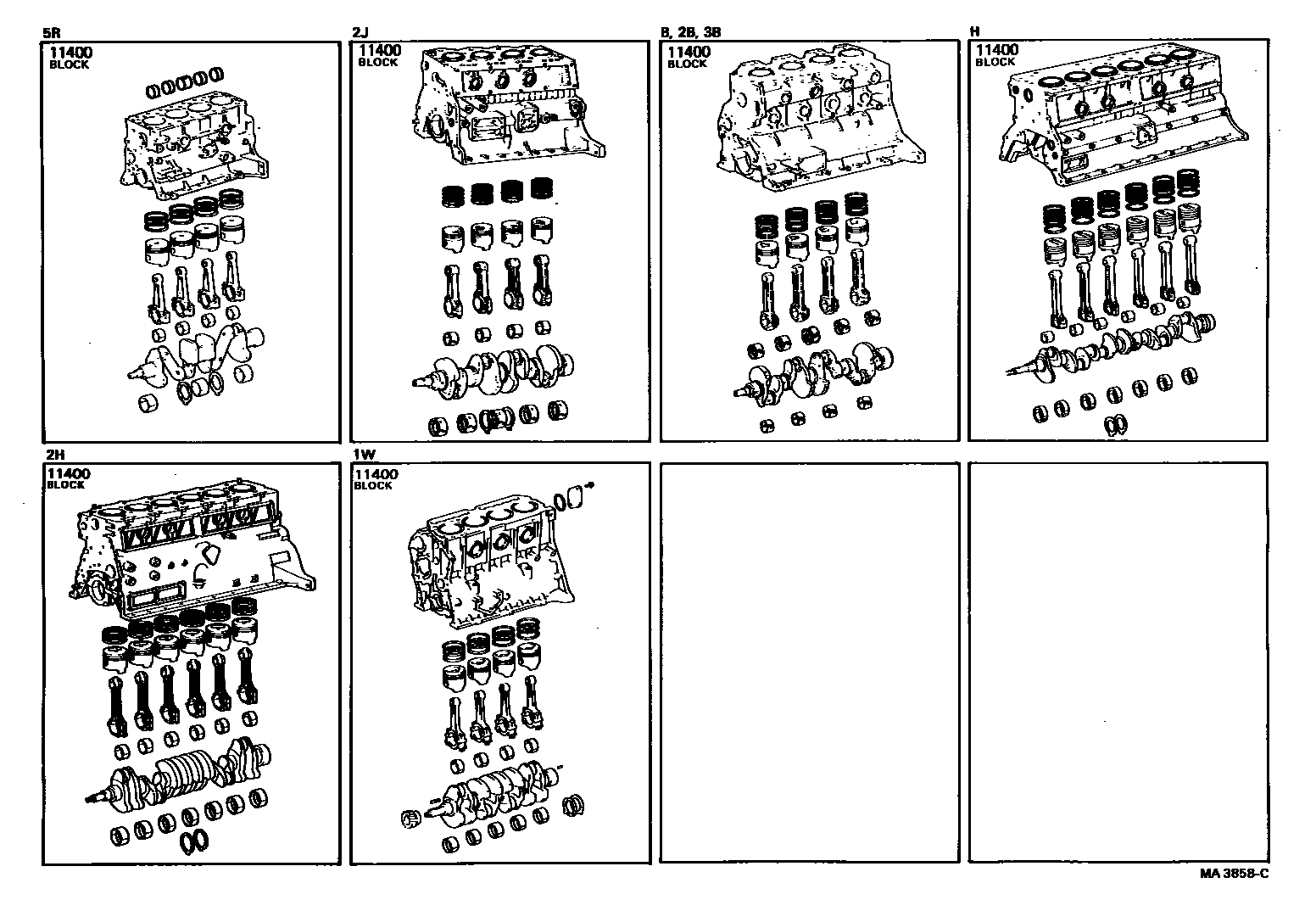 5R
11400
BLOCK

2J
11400
BLOCK

B, 2B, 3B
11400
BLOCK

H
11400
BLOCK

2H
11400
BLOCK

1W
11400
BLOCK

MA 3858-C