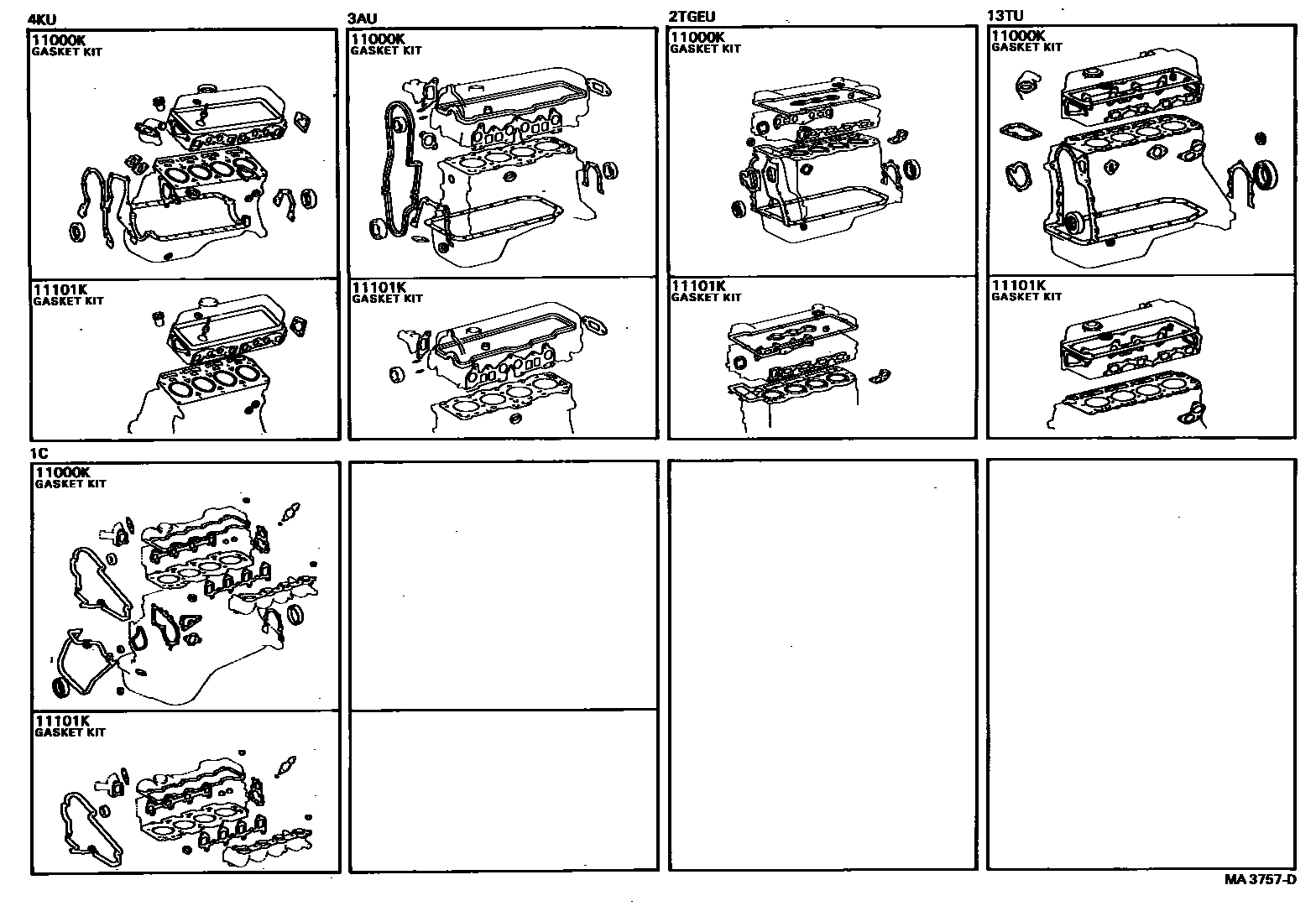 4KU
11000K
GASKET KIT

11101K
GASKET KIT

3AU
11000K
GASKET KIT

11101K
GASKET KIT

2TGEU
11000K
GASKET KIT

11101K
GASKET KIT

13TU
11000K
GASKET KIT

11101K
GASKET KIT

1C
11000K
GASKET KIT

11101K
GASKET KIT

MA 3757-D