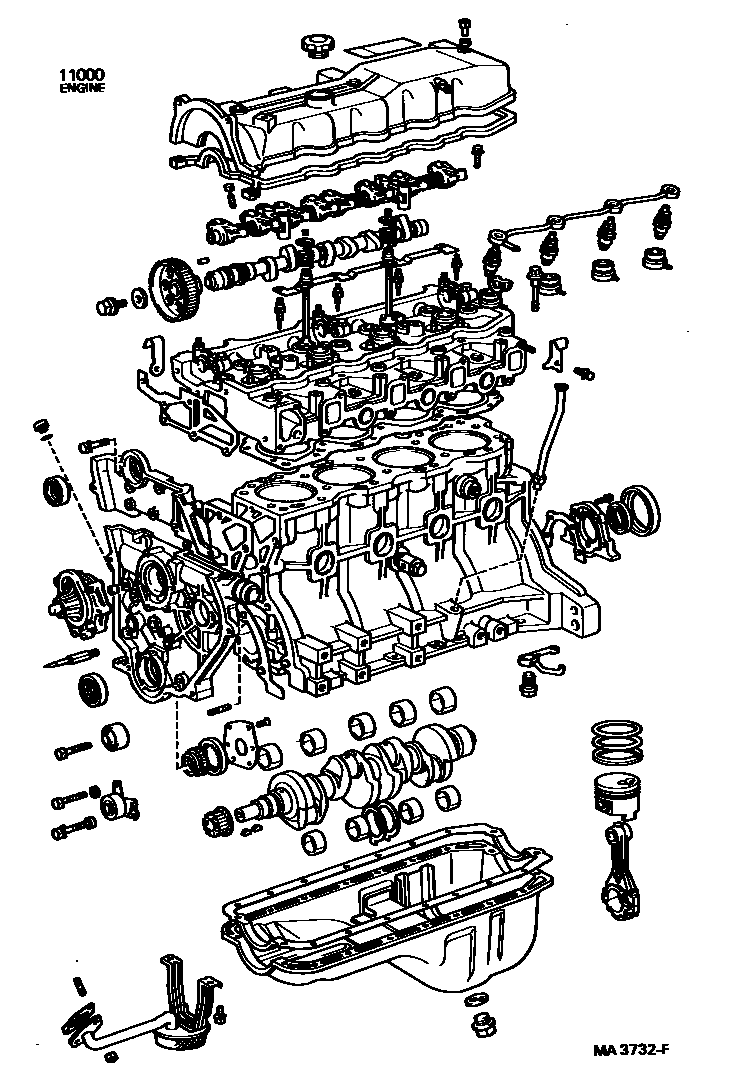 11000
ENGINE

MA 3732-F