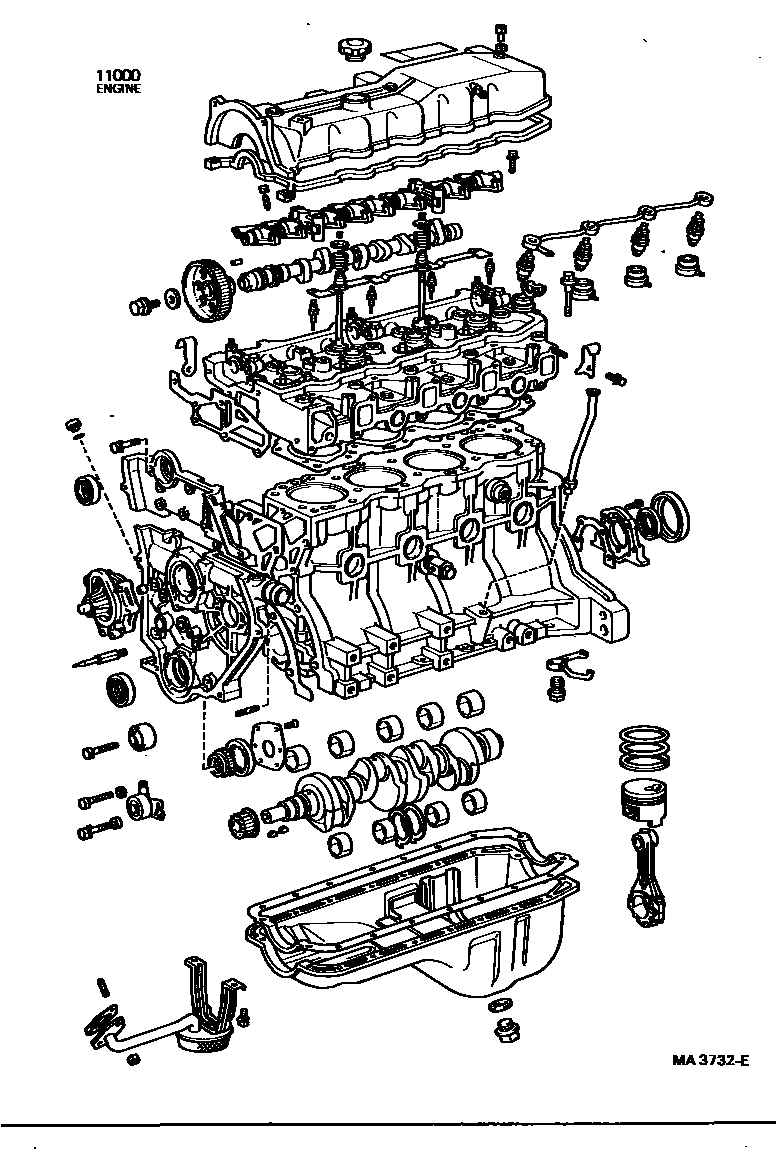 11000
ENGINE

MA 3732-E