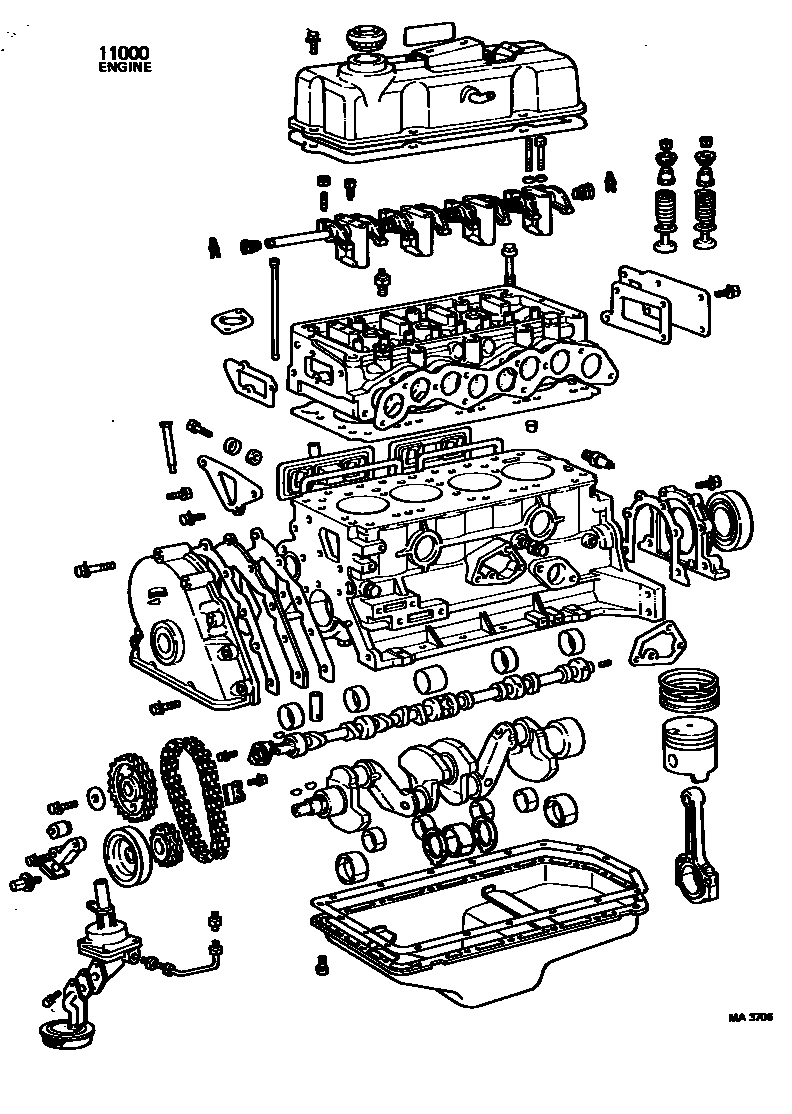 11000
ENGINE

MA 3706