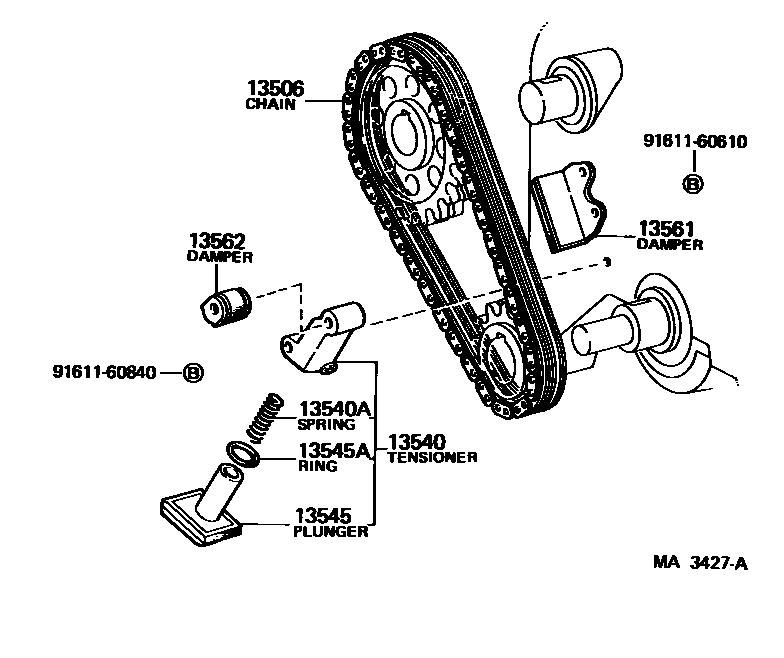 13506
CHAIN

91611-60610
B

13562
DAMPER

13561
DAMPER

91611-60840 B

13540A
SPRING

13545A
RING

13540
TENSIONER

13545
PLUNGER

MA 3427-A