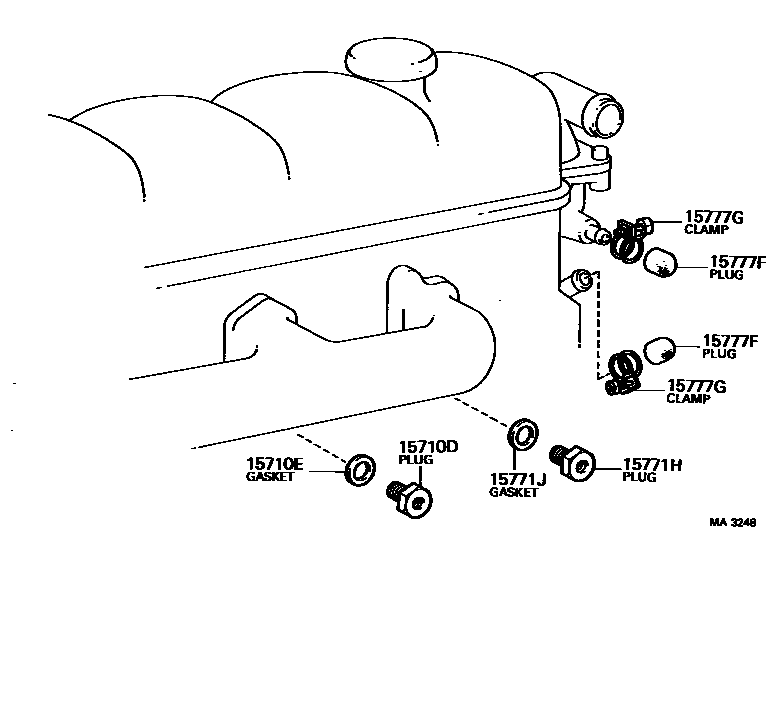 15777G
CLAMP

15777F
PLUG

15777F
PLUG

15777G
CLAMP

15710E
GASKET

15710D
PLUG

15771J
GASKET

15771H
PLUG

MA 3248