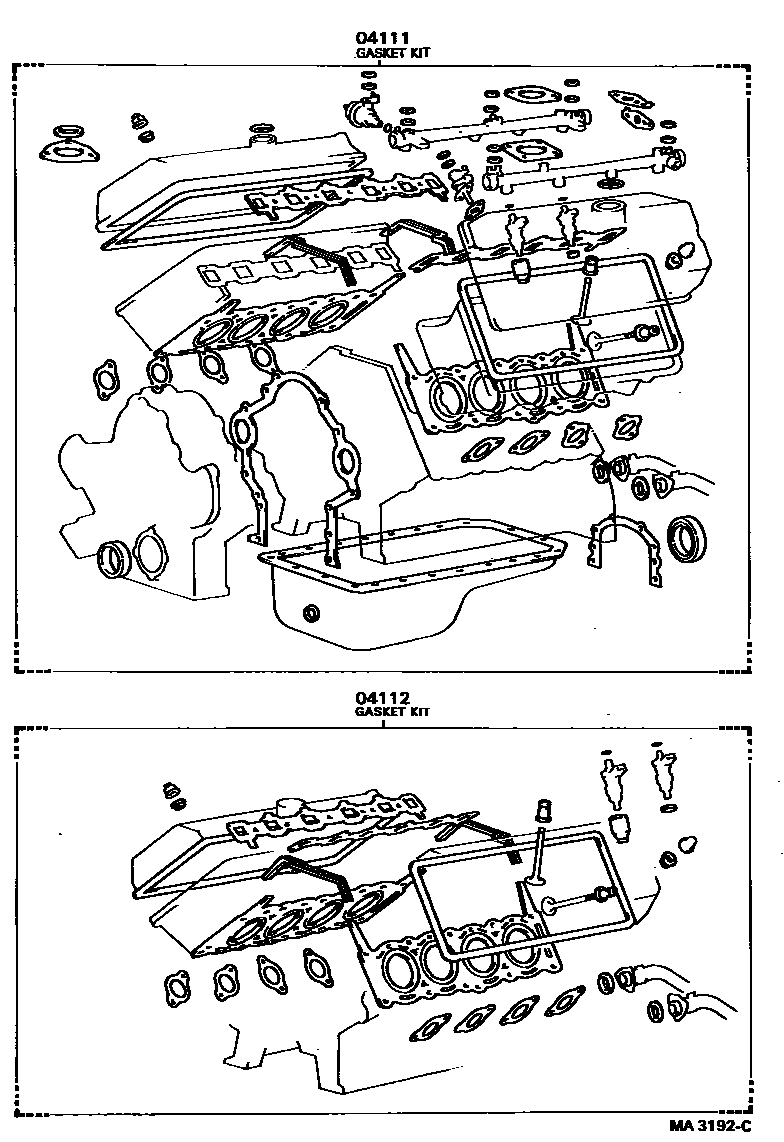 04111
GASKET KIT

04112
GASKET KIT

MA 3192-C