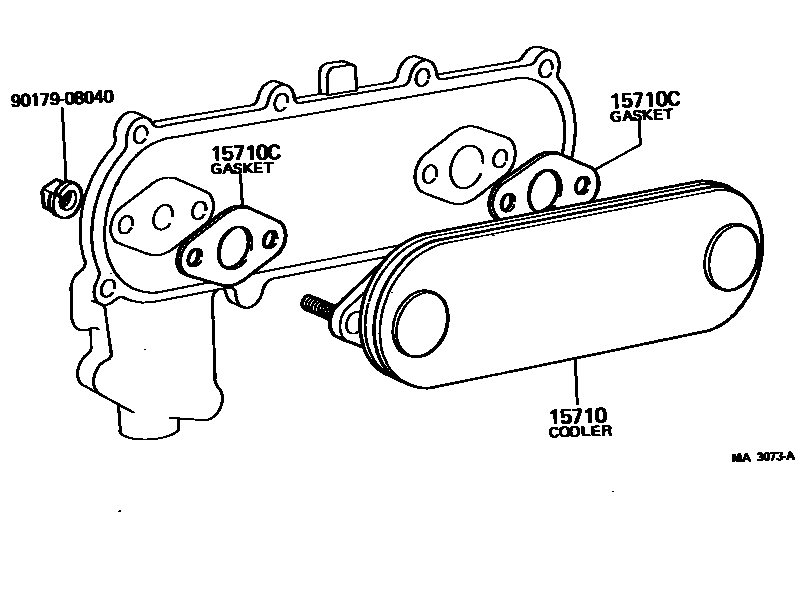 90179-08040

15710C
GASKET

15710C
GASKET

15710
COOLER

MA 3073-A