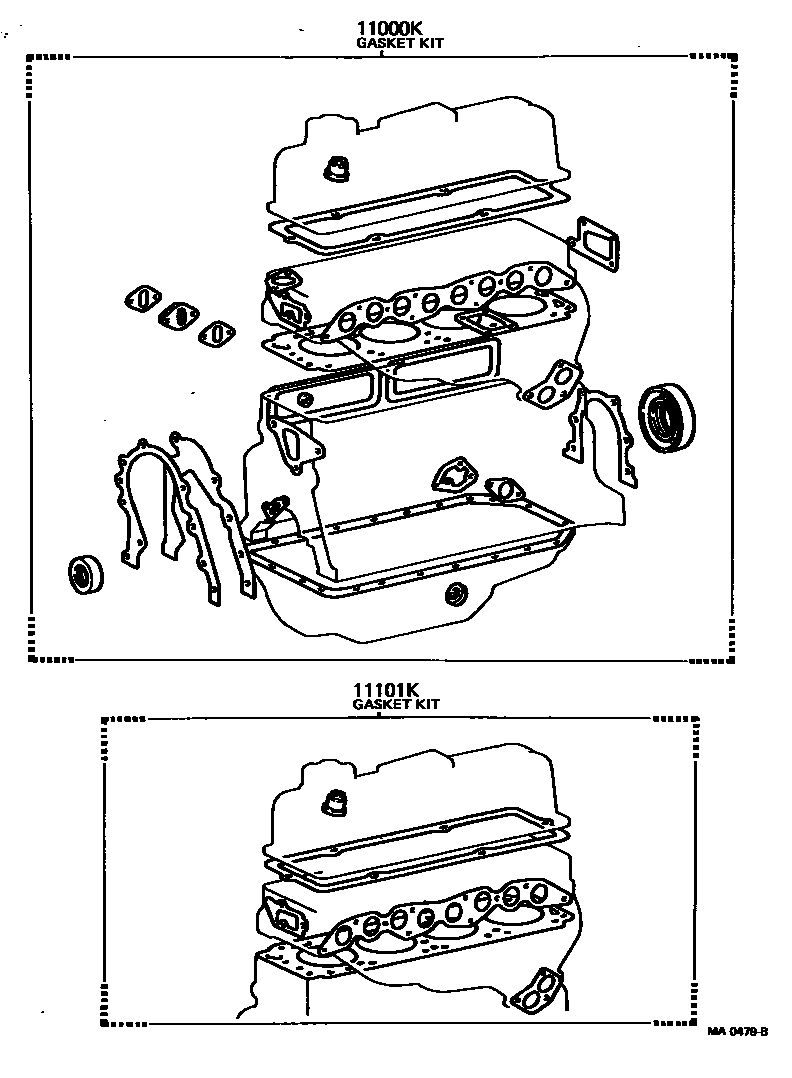 11000K
GASKET KIT

11101K
GASKET KIT

MA 0479-B