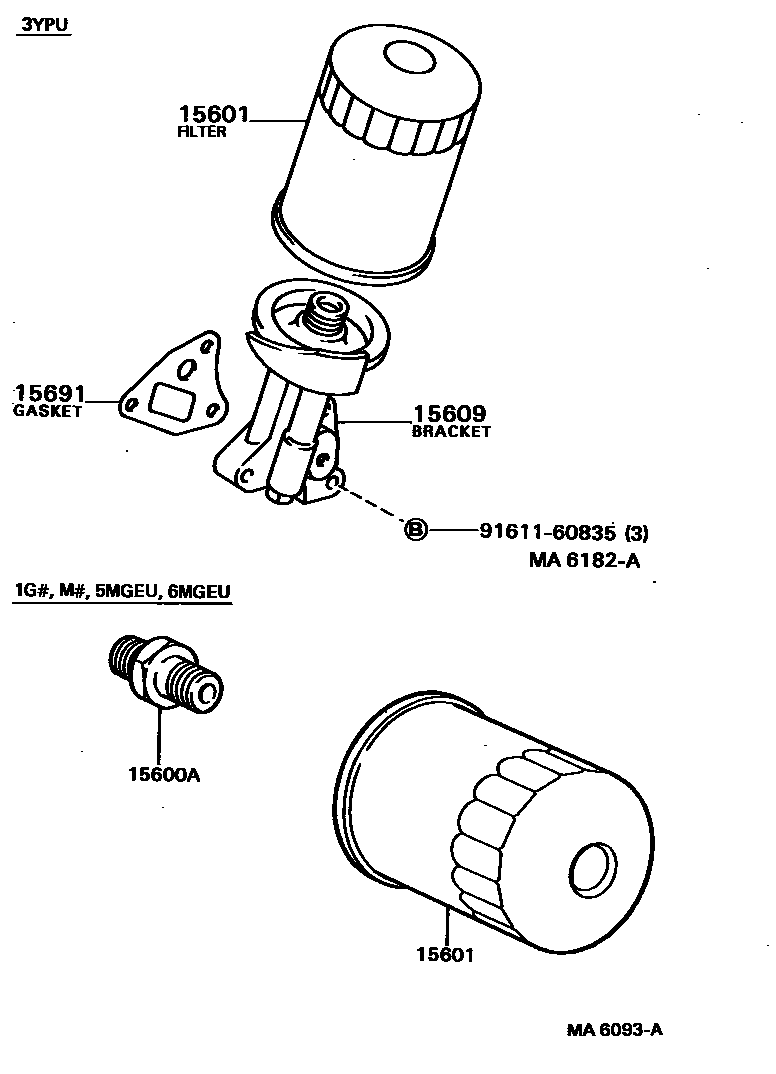 3YPU

15601
FILTER

15691
GASKET

15609
BRACKET

B 91611-60835 (3)
MA 6182-A

1G#, M#, 5MGEU, 6MGEU

15600A

15601

MA 6093-A