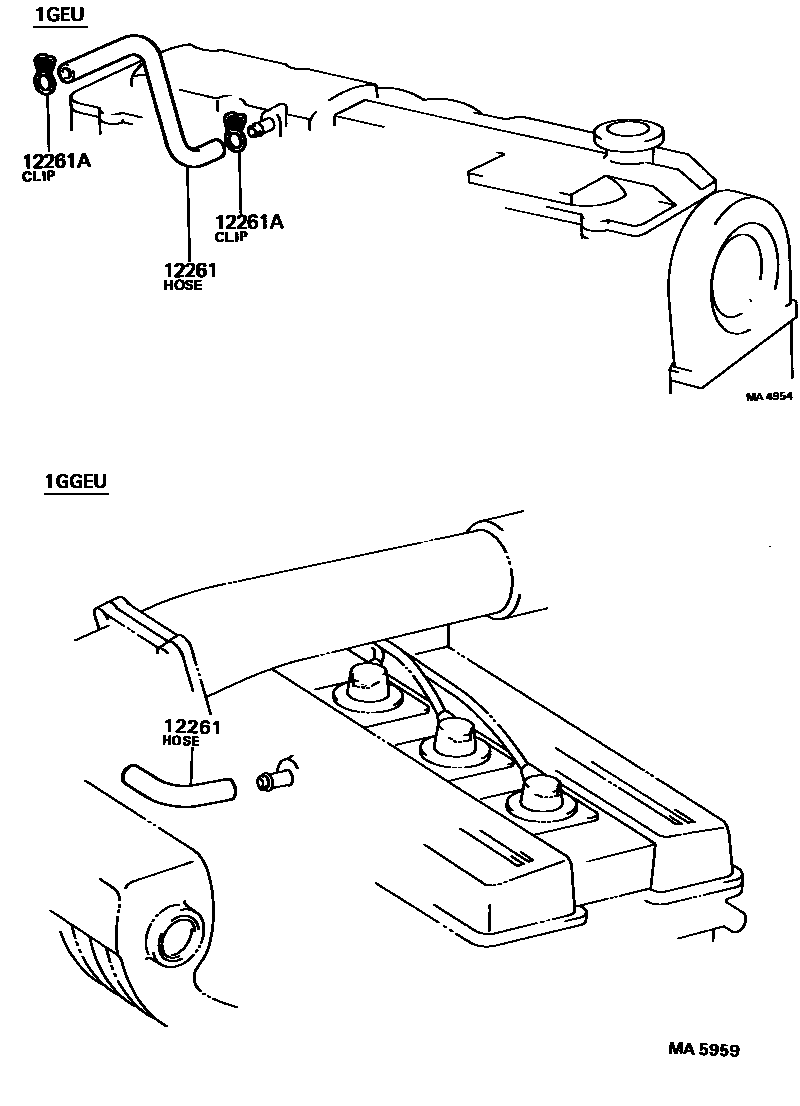 1GEU

12261A
CLIP

12261A
CLIP

12261
HOSE

MA 4954

1GGEU

12261
HOSE

MA 5959