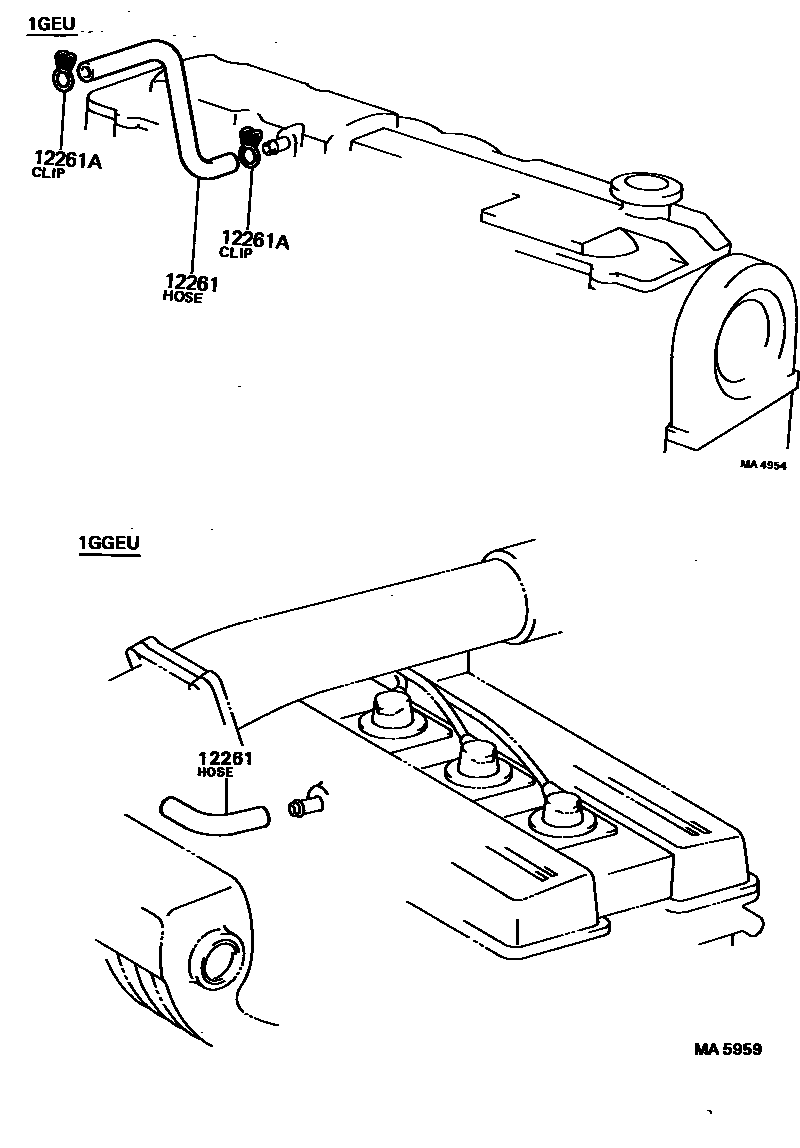 1GEU

12261A
CLIP

12261A
CLIP

12261
HOSE

MA 4954

1GGEU

12261
HOSE

MA 5959