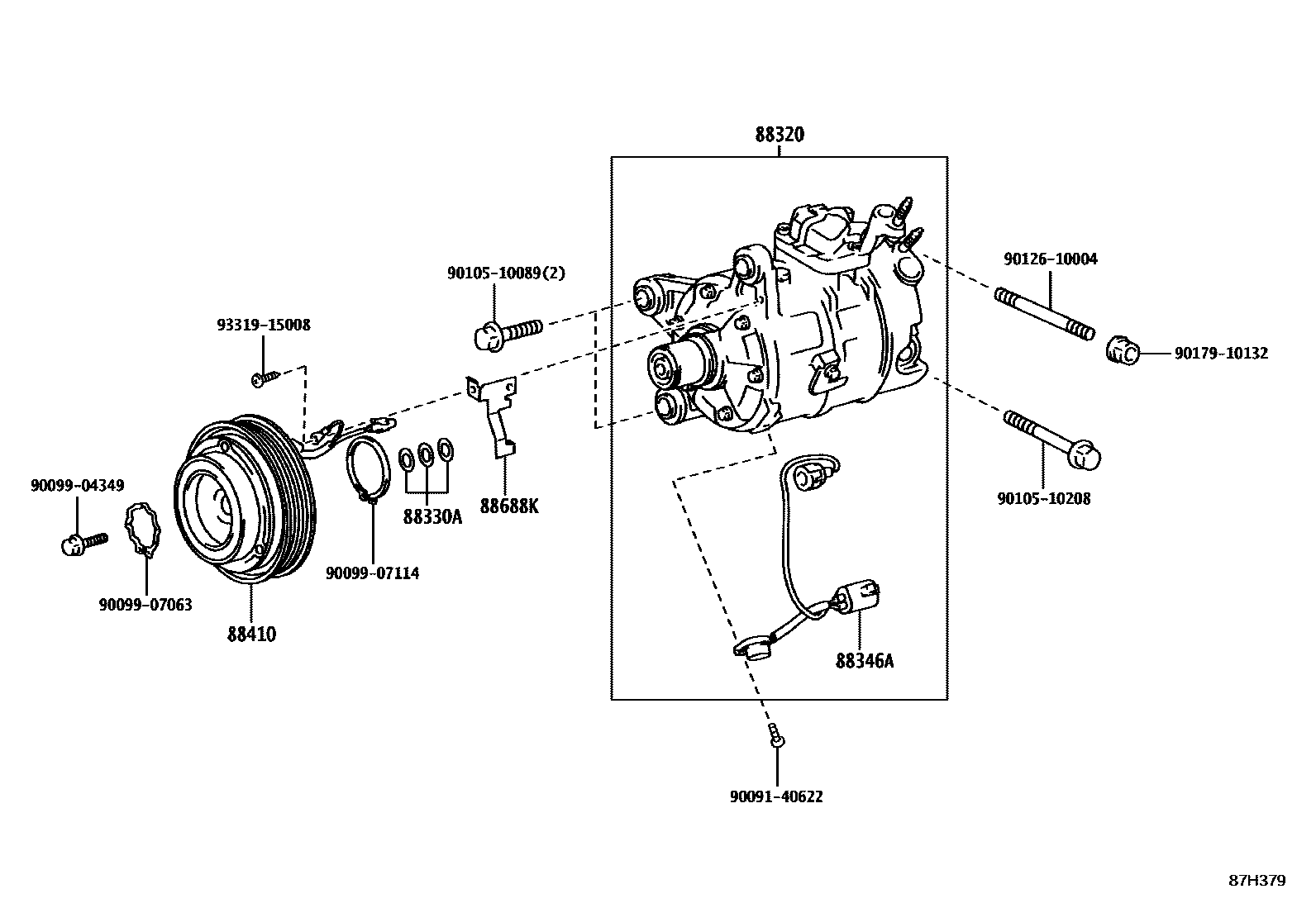 88320

90105-10089(2)

90126-10004

93319-15008

90179-10132

90099-04349

88330A

88688K

90105-10208

90099-07114

90099-07063

88410

88346A

90091-40622

87H379