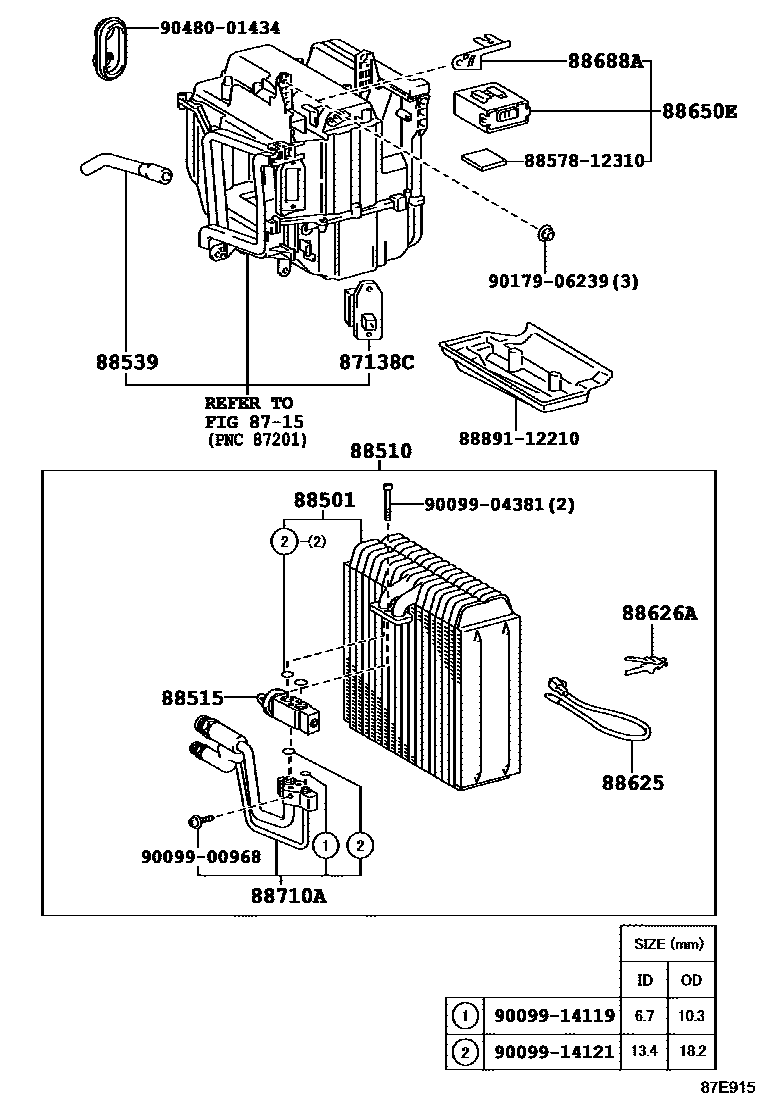 90480-01434

88688A

88650E

88578-12310

90179-06239(3)

88539

87138C

REFER TO
FIG 87-15
(PNC 87201)

88891-12210

88510

88501

90099-04381(2)

2 (2)

88626A

88515

88625

90099-00968

1

2

88710A

| | | SIZE (mm) | |
|---|---|---|---|
| | | ID | OD |
| 1 | 90099-14119 | 6.7 | 10.3 |
| 2 | 90099-14121 | 13.4 | 18.2 |

87E915