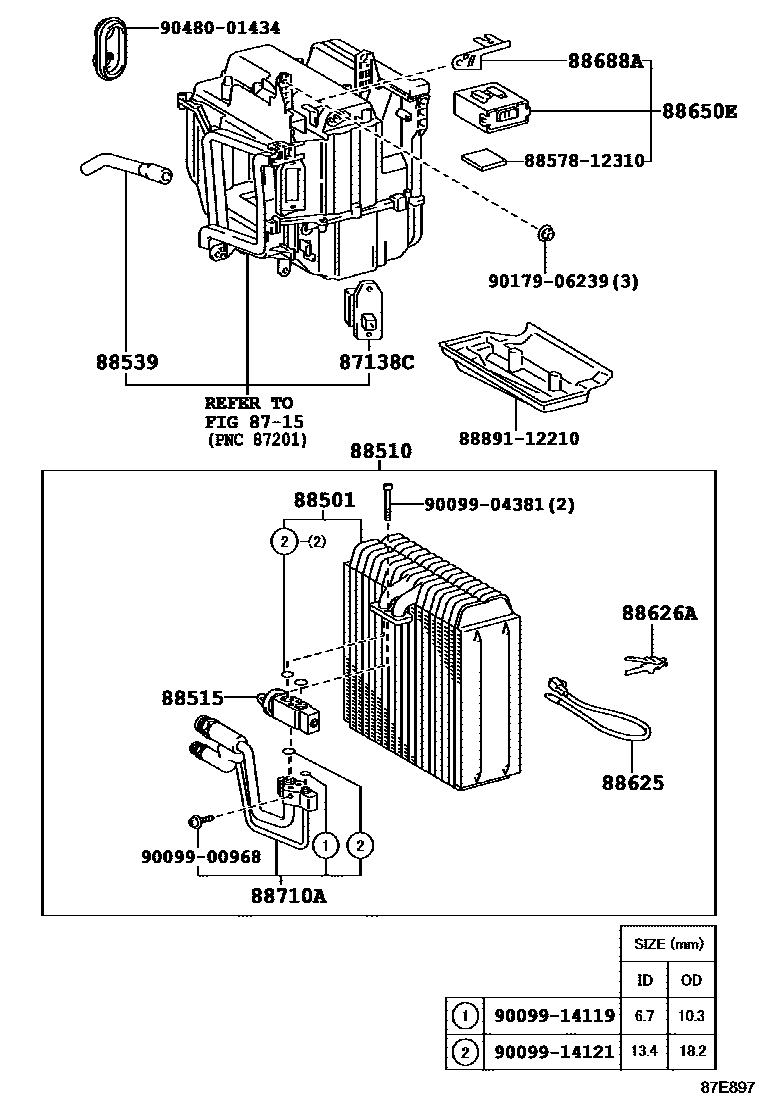 90480-01434
88688A
88650E
88578-12310
90179-06239(3)
88539
87138C
REFER TO
FIG 87-15
(PNC 87201)
88891-12210
88510
88501
90099-04381(2)
2 (2)
88626A
88515
88625
90099-00968
1
2
88710A

| | | SIZE (mm) | |
|---|---|---|---|
| | | ID | OD |
| 1 | 90099-14119 | 6.7 | 10.3 |
| 2 | 90099-14121 | 13.4 | 18.2 |

87E897