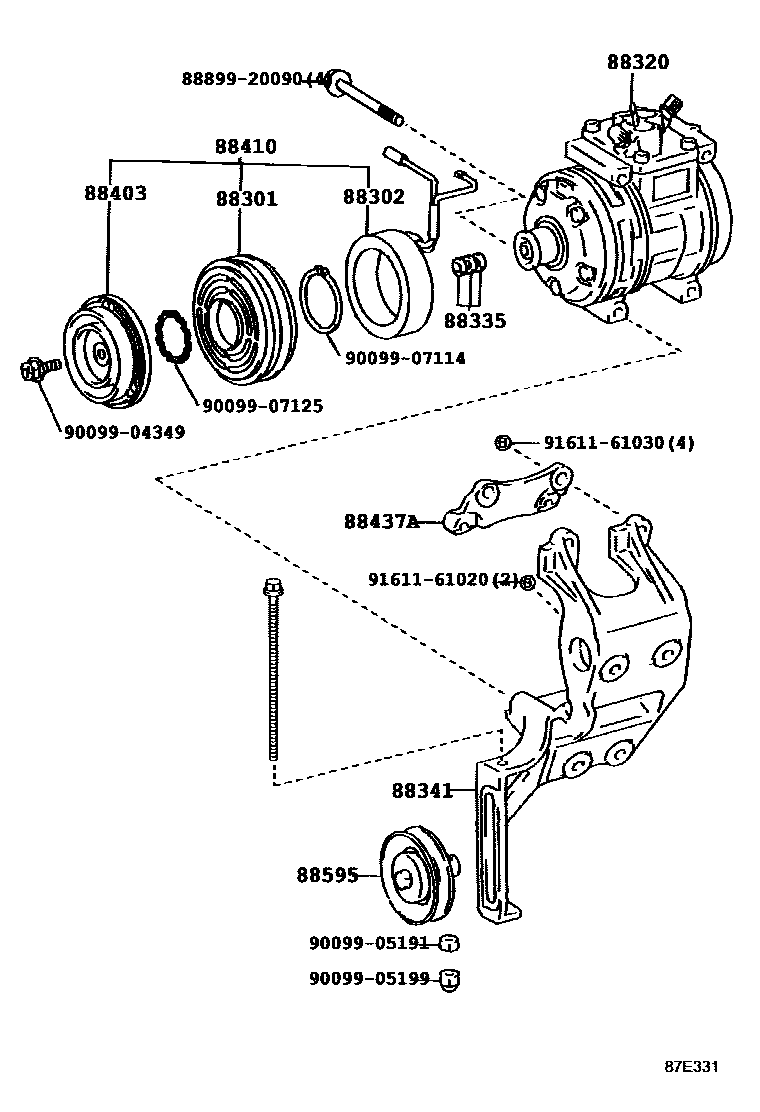 88899-20090(4)
88320
88410
88403
88301
88302
88335
90099-07114
90099-07125
90099-04349
91611-61030(4)
88437A
91611-61020(2)
88341
88595
90099-05191
90099-05199
87E331